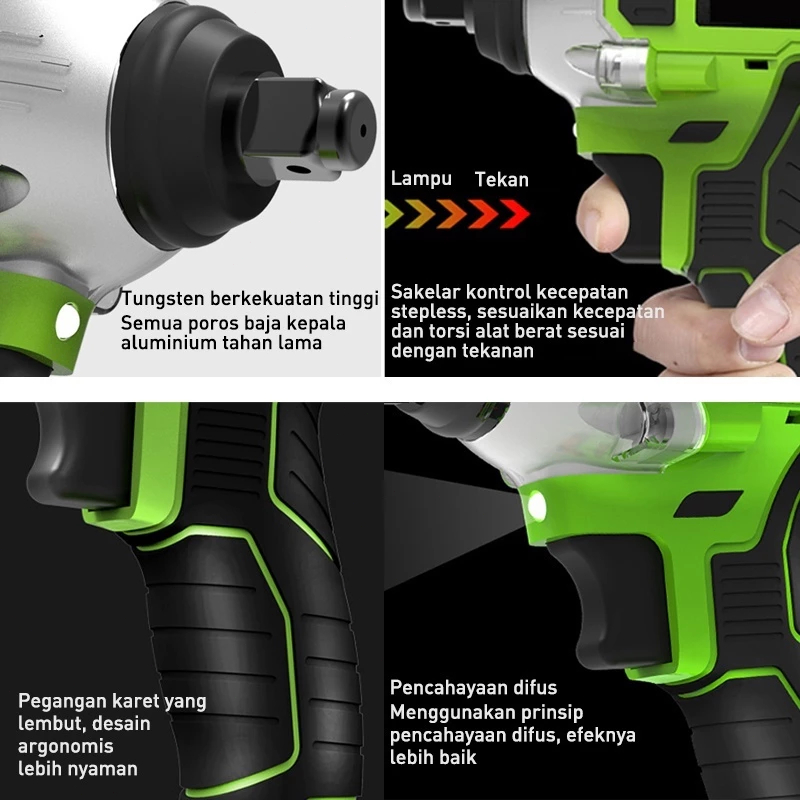 Tungsten berkekuatan tinggi
Semua poros baja kepala aluminium tahan lama

Lampu Tekan

Sakelar kontrol kecepatan stepless, sesuaikan kecepatan dan torsi alat berat sesuai dengan tekanan

Pegangan karet yang lembut, desain argonomis lebih nyaman

Pencahayaan difus
Menggunakan prinsip pencahayaan difus, efeknya lebih baik