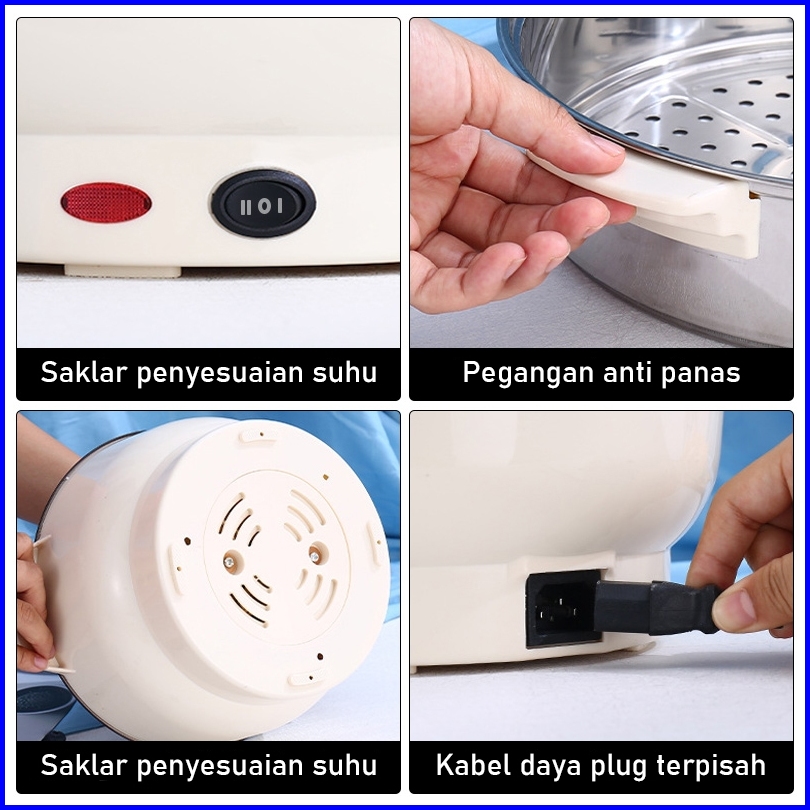 II O I

Saklar penyesuaian suhu

Pegangan anti panas

Saklar penyesuaian suhu

Kabel daya plug terpisah