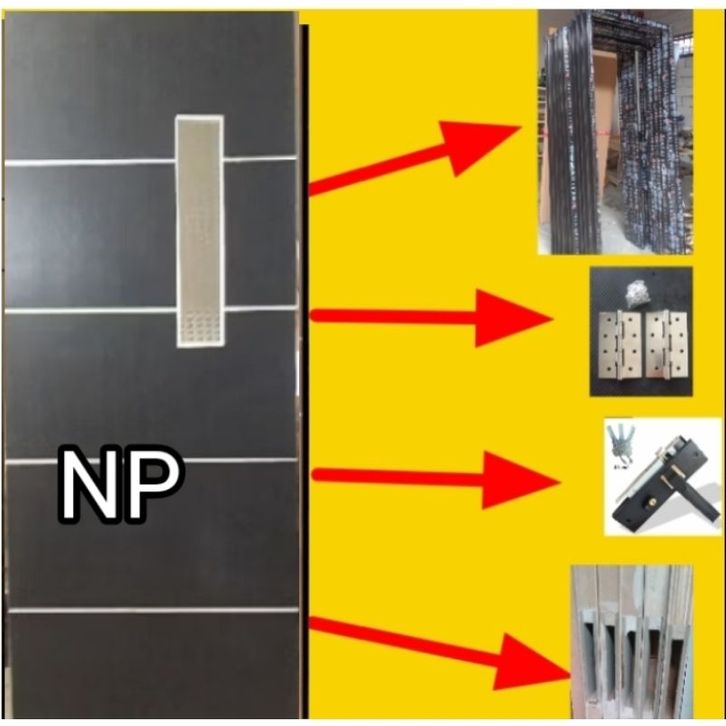 NP