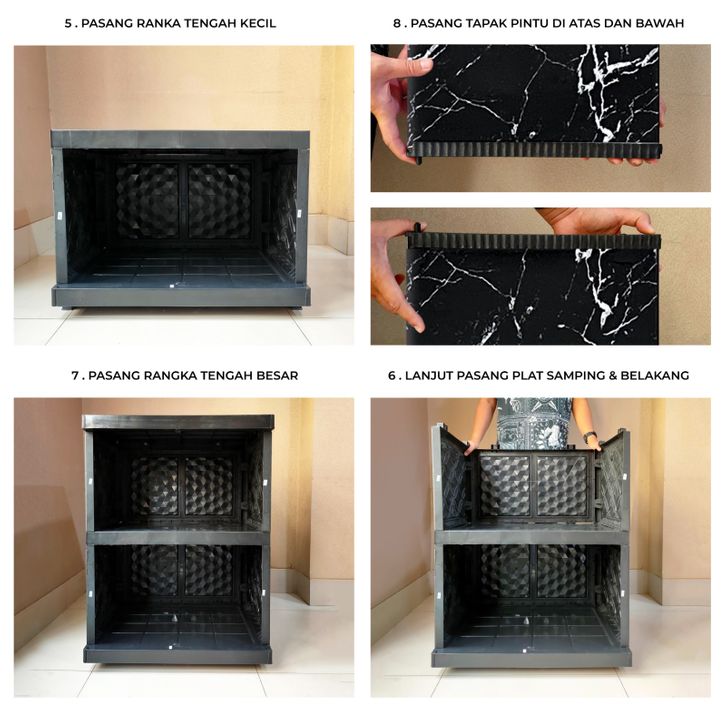 5 . PASANG RANKA TENGAH KECIL

8 . PASANG TAPAK PINTU DI ATAS DAN BAWAH

7 . PASANG RANGKA TENGAH BESAR

6 . LANJUT PASANG PLAT SAMPING & BELAKANG