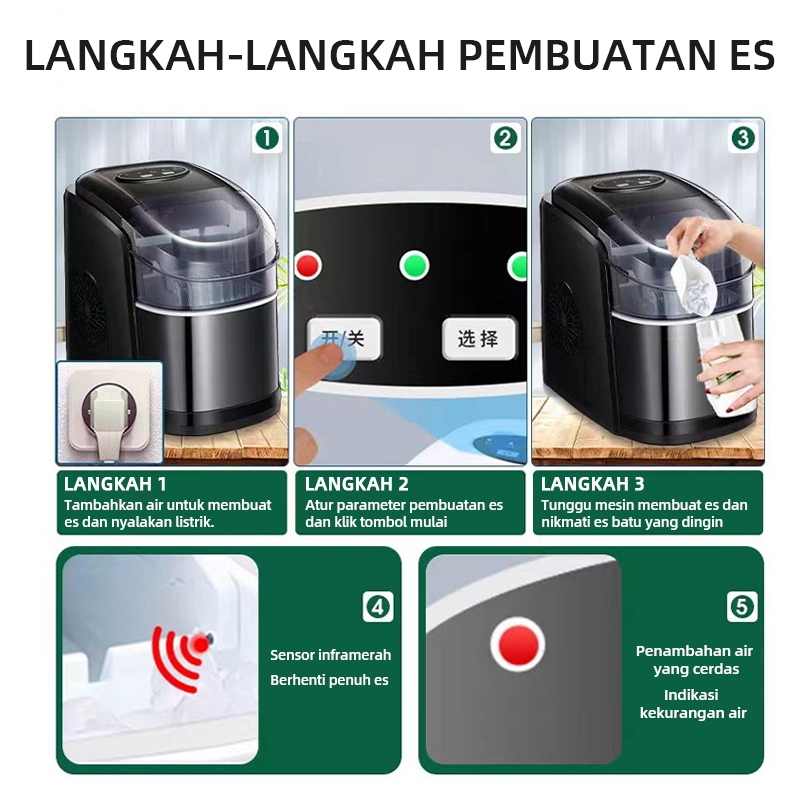 LANGKAH-LANGKAH PEMBUATAN ES

1

2

开/关

选择

3

LANGKAH 1
Tambahkan air untuk membuat es dan nyalakan listrik.

LANGKAH 2
Atur parameter pembuatan es dan klik tombol mulai

LANGKAH 3
Tunggu mesin membuat es dan nikmati es batu yang dingin

4

Sensor inframerah
Berhenti penuh es

5

Penambahan air yang cerdas
Indikasi kekurangan air