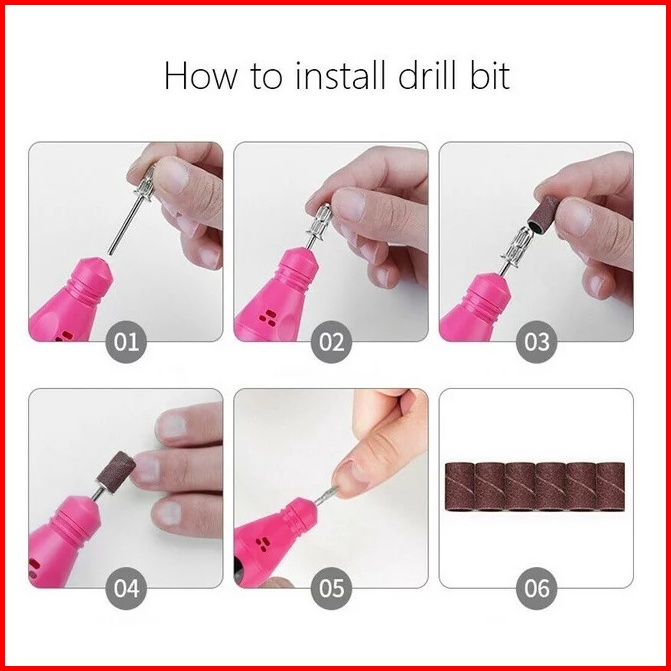 How to install drill bit

01

02

03

04

05

06