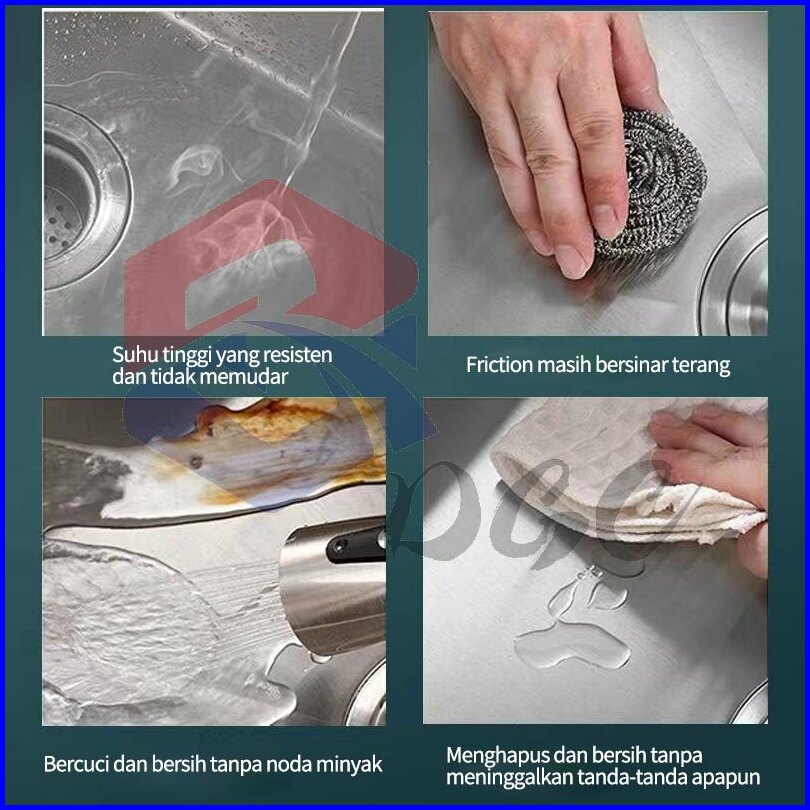 Suhu tinggi yang resisten dan tidak memudar

Friction masih bersinar terang

Bercuci dan bersih tanpa noda minyak

Menghapus dan bersih tanpa meninggalkan tanda-tanda apapun