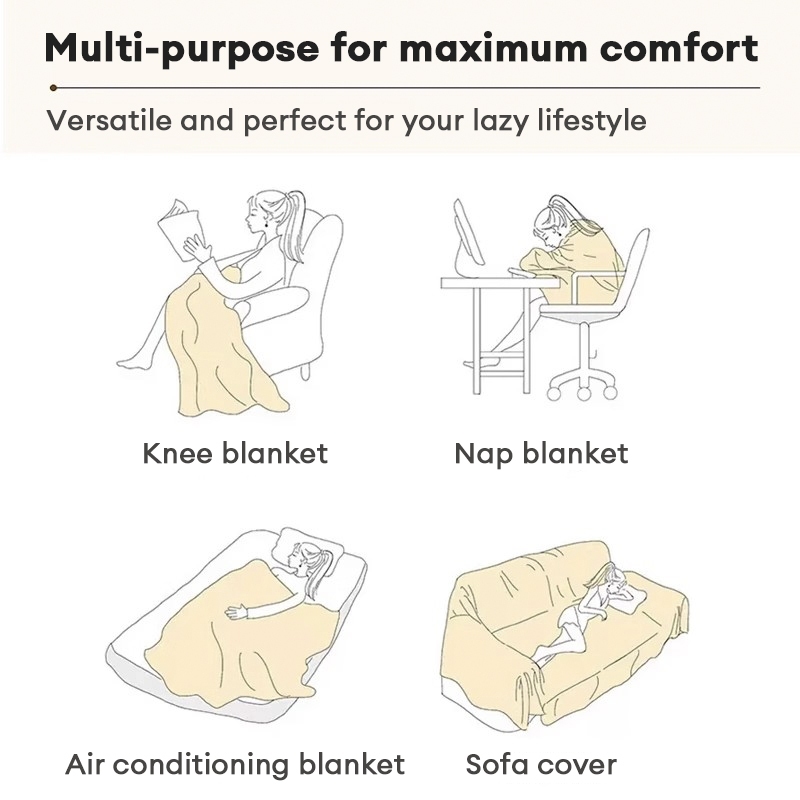 Multi-purpose for maximum comfort

Versatile and perfect for your lazy lifestyle

Knee blanket

Nap blanket

Air conditioning blanket

Sofa cover