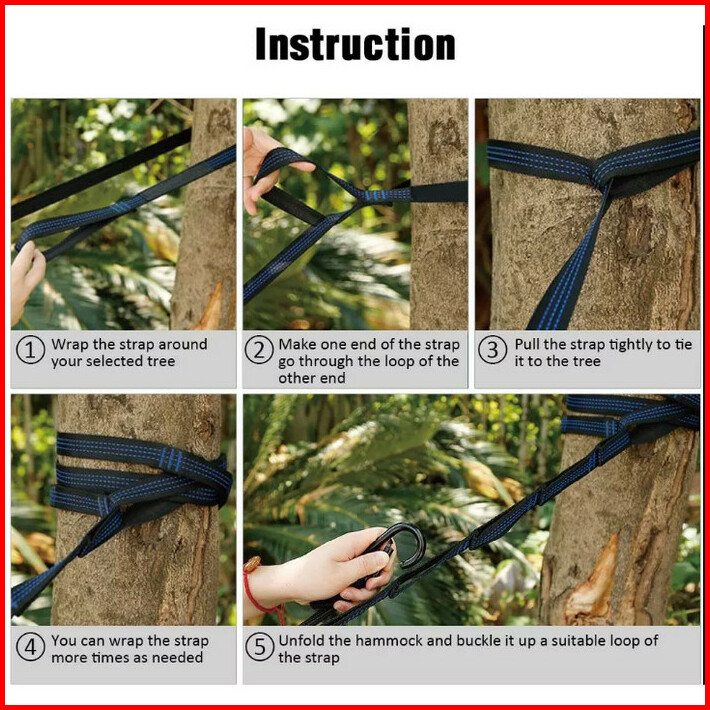 Instruction

① Wrap the strap around your selected tree

② Make one end of the strap go through the loop of the other end

③ Pull the strap tightly to tie it to the tree

④ You can wrap the strap more times as needed

⑤ Unfold the hammock and buckle it up a suitable loop of the strap