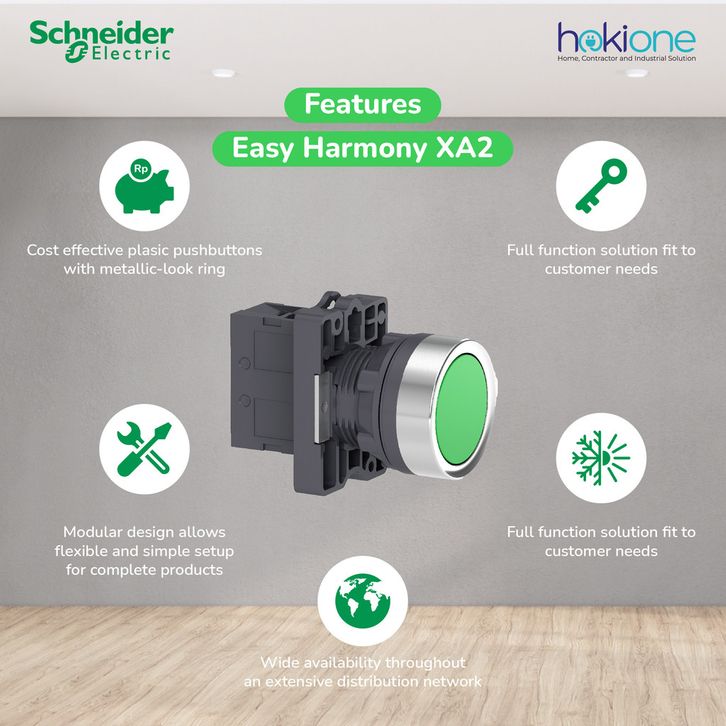 Schneider Electric

hokione
Home, Contractor and Industrial Solution

Features

Easy Harmony XA2

Rp

Cost effective plasic pushbuttons with metallic-look ring

Full function solution fit to customer needs

Modular design allows flexible and simple setup for complete products

Full function solution fit to customer needs

Wide availability throughout an extensive distribution network