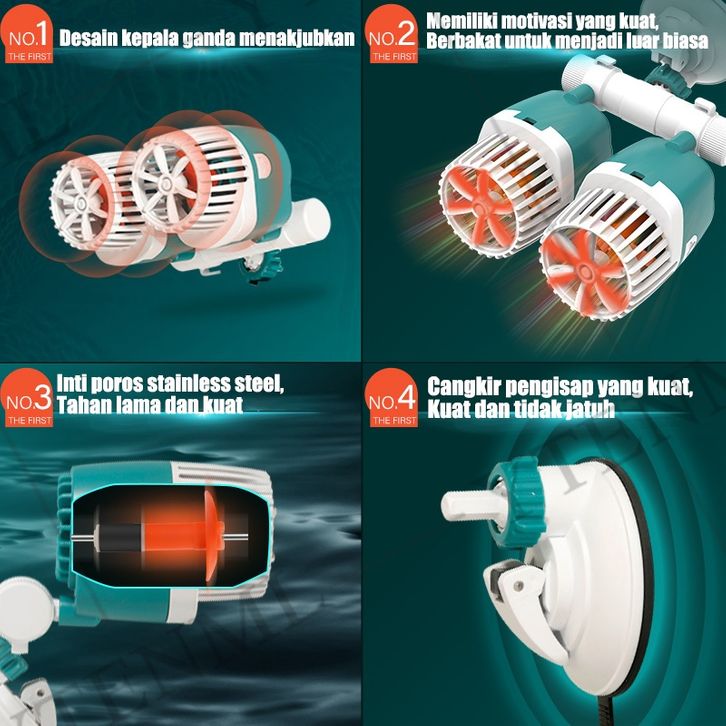 NO.1 THE FIRST Desain kepala ganda menakjubkan

NO.2 THE FIRST Memiliki motivasi yang kuat, Berbakat untuk menjadi luar biasa

NO.3 THE FIRST Inti poros stainless steel, Tahan lama dan kuat

NO.4 THE FIRST Cangkir pengisap yang kuat, Kuat dan tidak jatuh