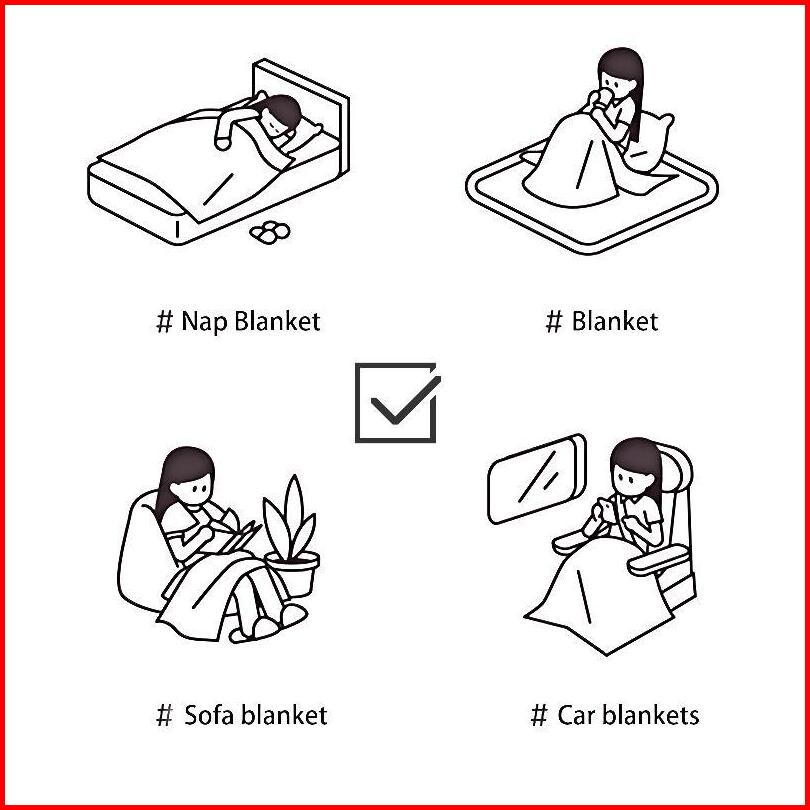 # Nap Blanket

# Blanket

# Sofa blanket

# Car blankets