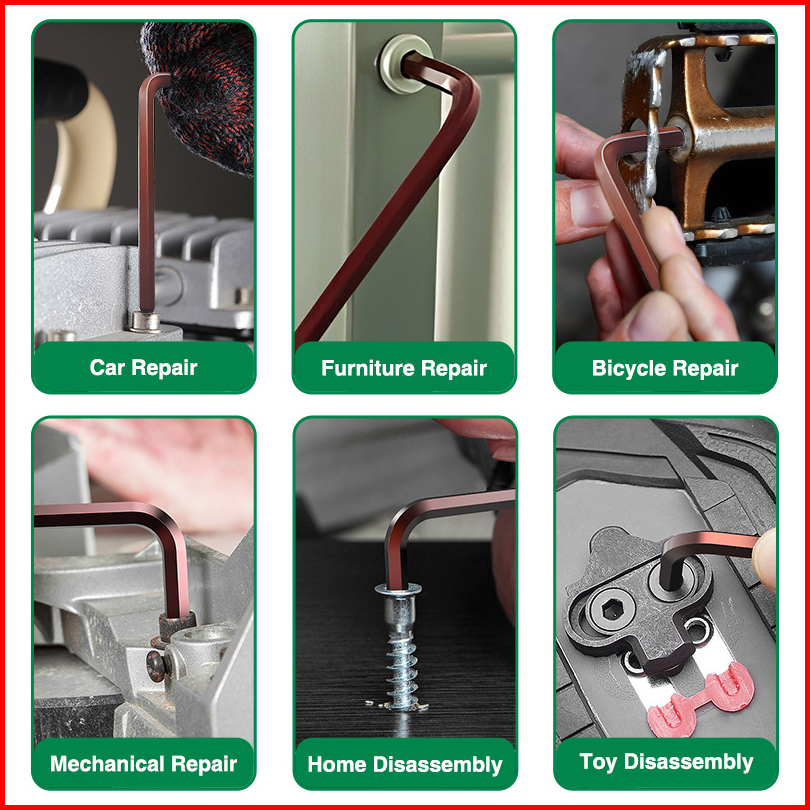 Car Repair

Furniture Repair

Bicycle Repair

Mechanical Repair

Home Disassembly

Toy Disassembly