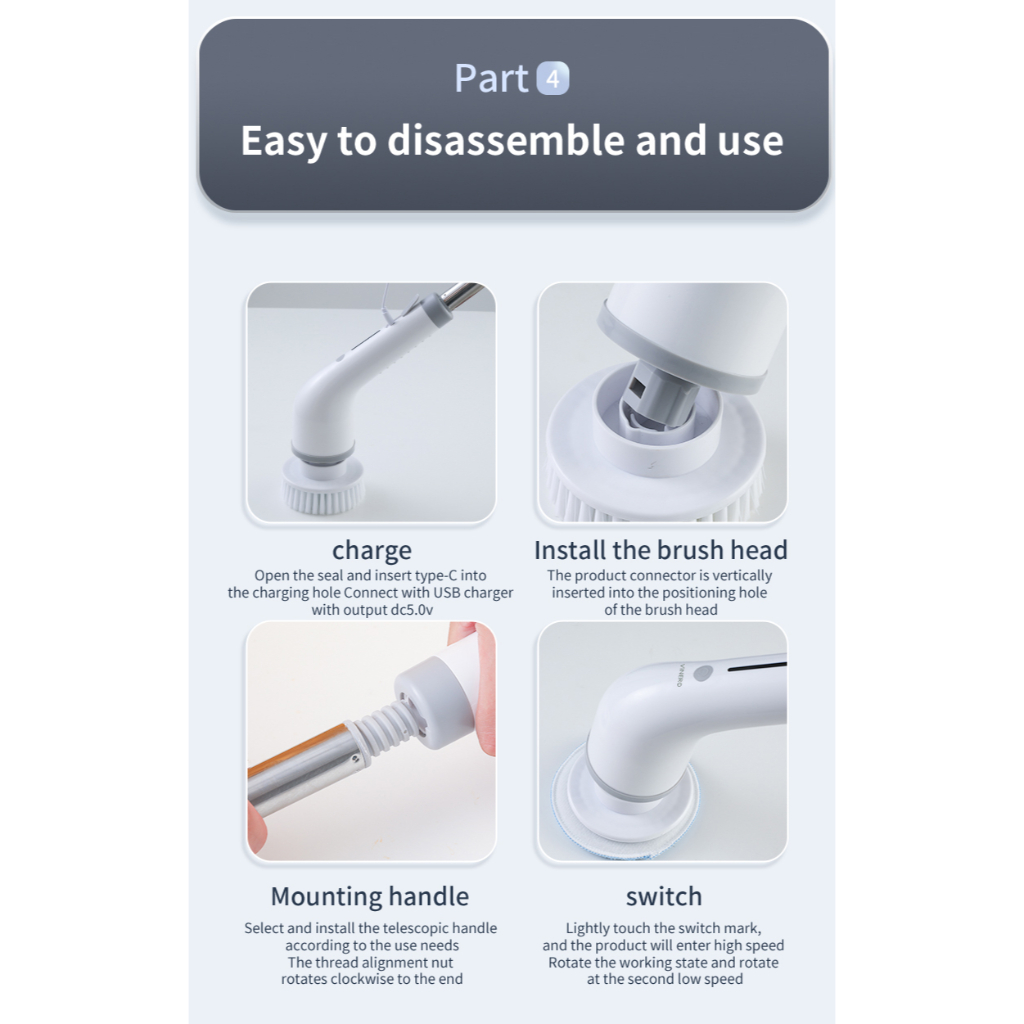 Part 4
Easy to disassemble and use

charge
Open the seal and insert type-C into the charging hole Connect with USB charger with output dc5.0v

Install the brush head
The product connector is vertically inserted into the positioning hole of the brush head

Mounting handle
Select and install the telescopic handle according to the use needs The thread alignment nut rotates clockwise to the end

switch
Lightly touch the switch mark, and the product will enter high speed Rotate the working state and rotate at the second low speed