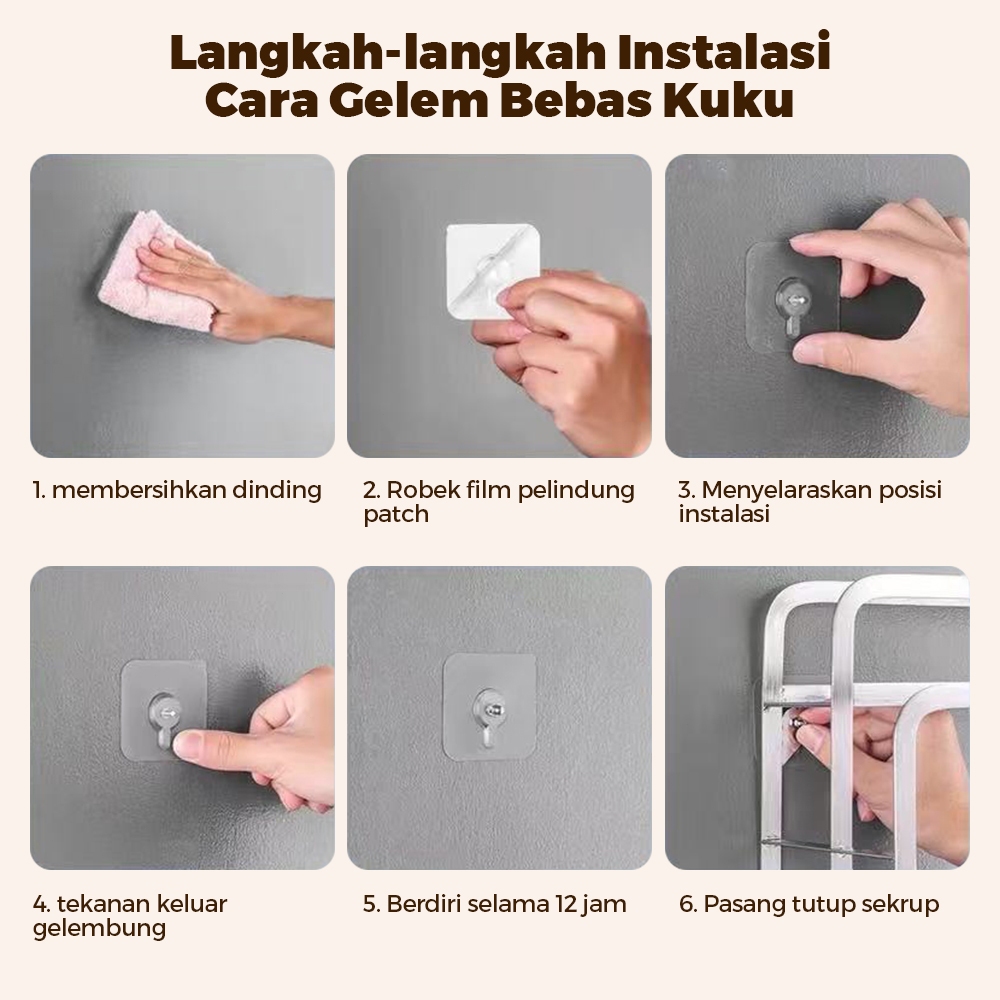 Langkah-langkah Instalasi
Cara Gelem Bebas Kuku

1. membersihkan dinding

2. Robek film pelindung patch

3. Menyelaraskan posisi instalasi

4. tekanan keluar gelembung

5. Berdiri selama 12 jam

6. Pasang tutup sekrup