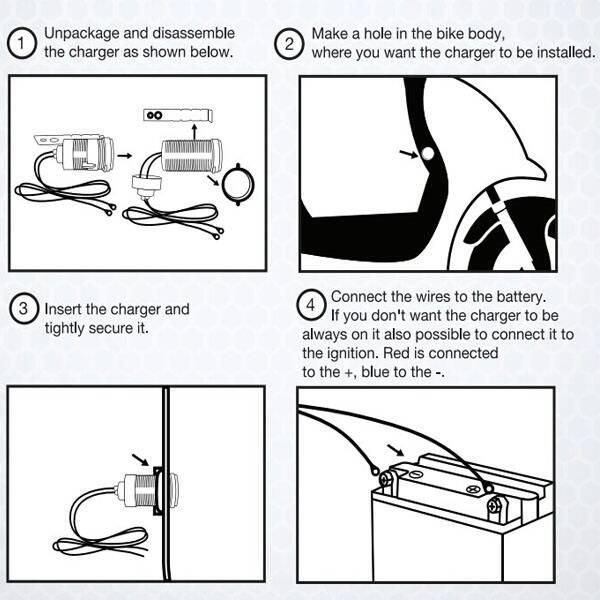 1 Unpackage and disassemble the charger as shown below.

2 Make a hole in the bike body, where you want the charger to be installed.

3 Insert the charger and tightly secure it.

4 Connect the wires to the battery. If you don't want the charger to be always on it also possible to connect it to the ignition. Red is connected to the +, blue to the -.