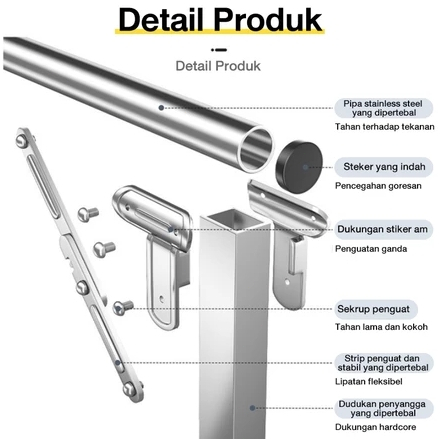 Detail Produk

Detail Produk

Pipa stainless steel yang dipertebal
Tahan terhadap tekanan

Steker yang indah
Pencegahan goresan

Dukungan stiker am
Penguatan ganda

Sekrup penguat
Tahan lama dan kokoh

Strip penguat dan stabil yang dipertebal
Lipatan fleksibel

Dudukan penyangga yang dipertebal
Dukungan hardcore