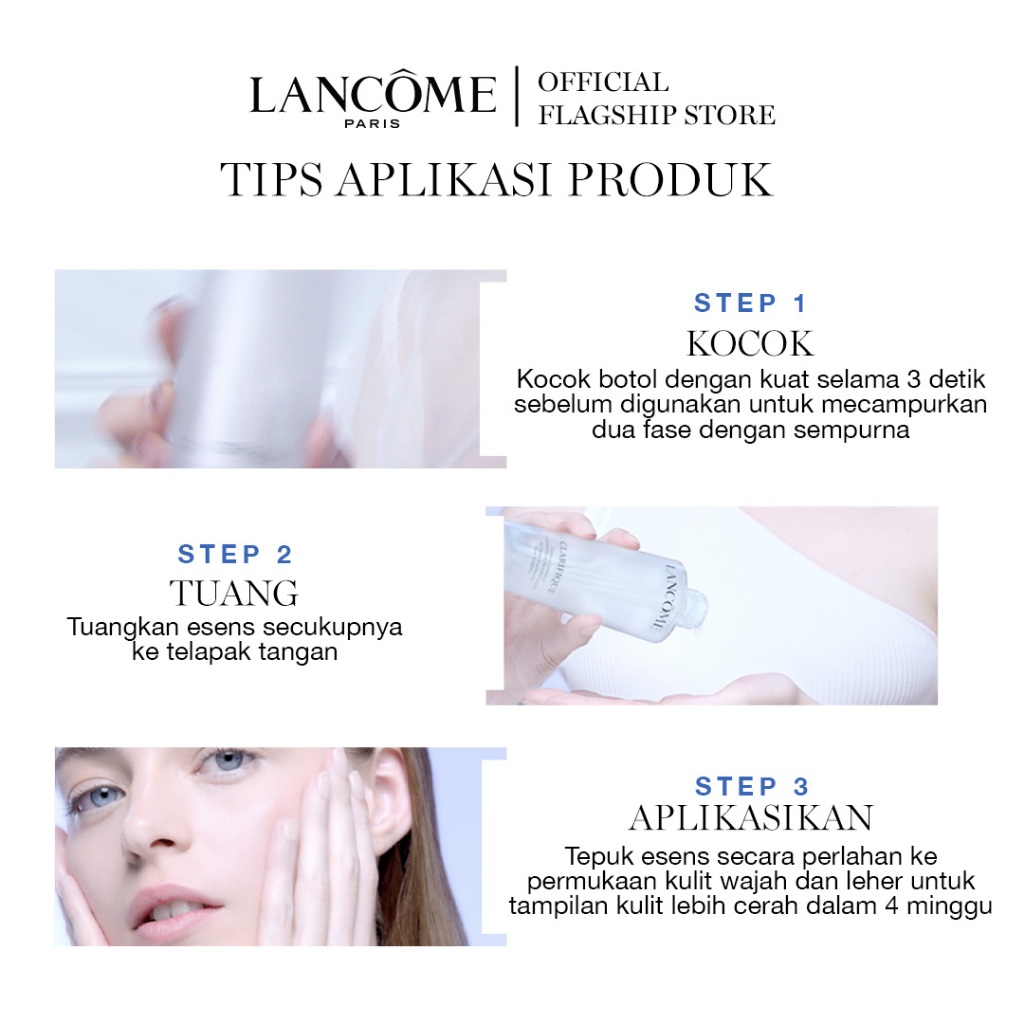 LANCÔME
PARIS

OFFICIAL
FLAGSHIP STORE

TIPS APLIKASI PRODUK

STEP 1
KOCOK
Kocok botol dengan kuat selama 3 detik sebelum digunakan untuk mecampurkan dua fase dengan sempurna

STEP 2
TUANG
Tuangkan esens secukupnya ke telapak tangan

CLARIFIQUE
LANCÔME

STEP 3
APLIKASIKAN
Tepuk esens secara perlahan ke permukaan kulit wajah dan leher untuk tampilan kulit lebih cerah dalam 4 minggu