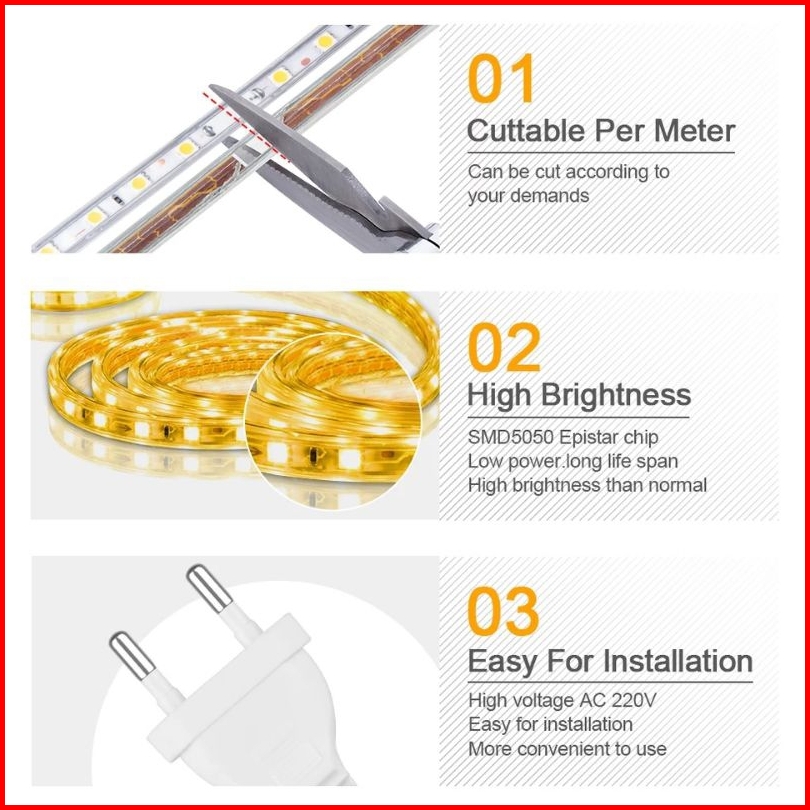 01
Cuttable Per Meter
Can be cut according to your demands

02
High Brightness
SMD5050 Epistar chip
Low power.long life span
High brightness than normal

03
Easy For Installation
High voltage AC 220V
Easy for installation
More convenient to use