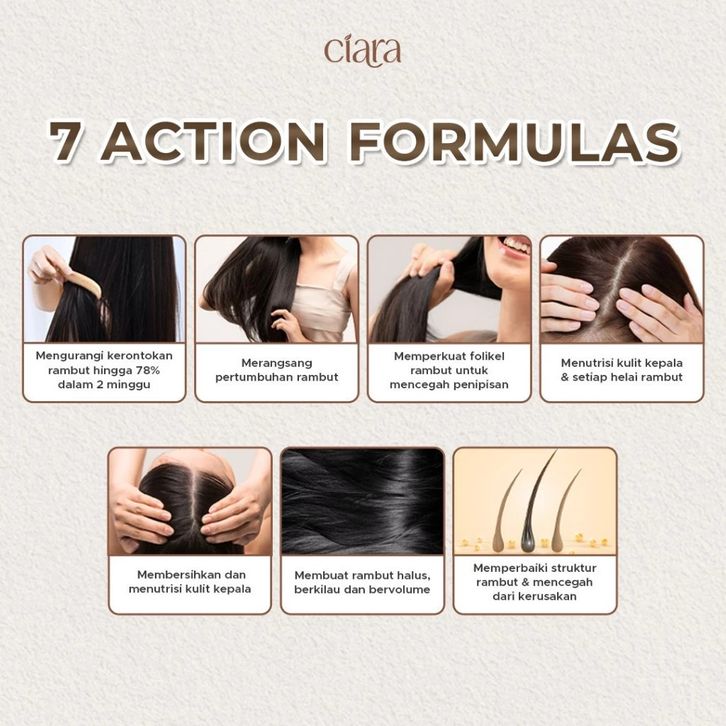 ciara

7 ACTION FORMULAS

Mengurangi kerontokan rambut hingga 78% dalam 2 minggu

Merangsang pertumbuhan rambut

Memperkuat folikel rambut untuk mencegah penipisan

Menutrisi kulit kepala & setiap helai rambut

Membersihkan dan menutrisi kulit kepala

Membuat rambut halus, berkilau dan bervolume

Memperbaiki struktur rambut & mencegah dari kerusakan