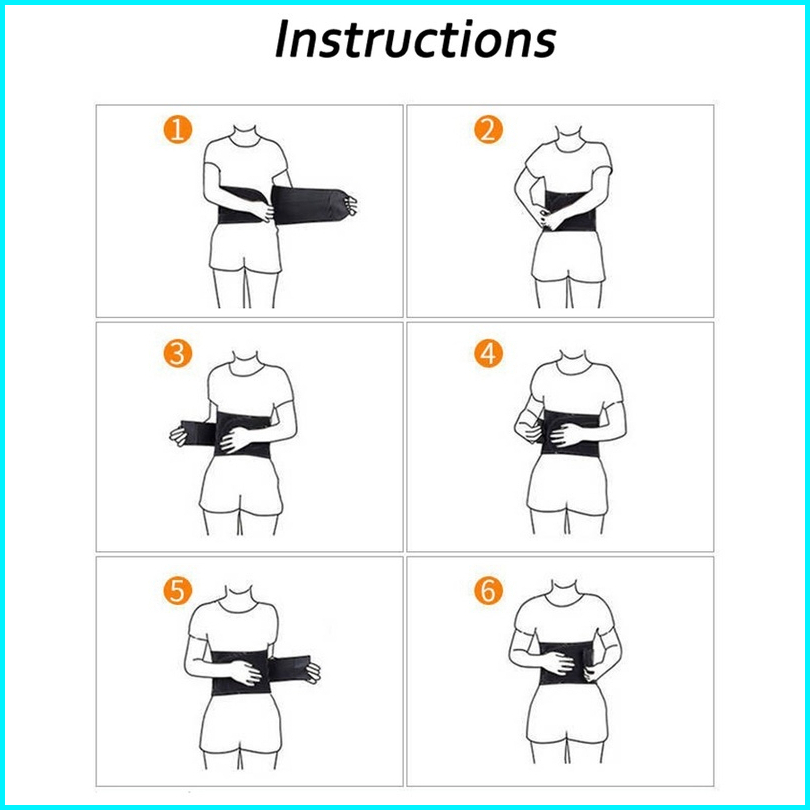 Instructions

1

2

3

4

5

6