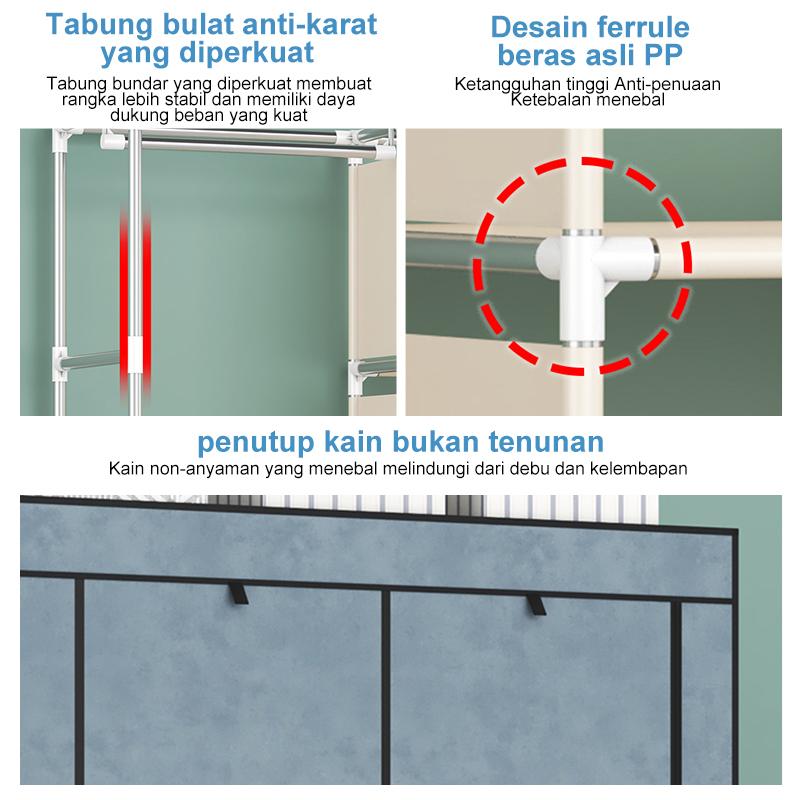 Tabung bulat anti-karat yang diperkuat

Tabung bundar yang diperkuat membuat rangka lebih stabil dan memiliki daya dukung beban yang kuat

Desain ferrule beras asli PP

Ketangguhan tinggi Anti-penuaan
Ketebalan menebal

penutup kain bukan tenunan

Kain non-anyaman yang menebal melindungi dari debu dan kelembapan