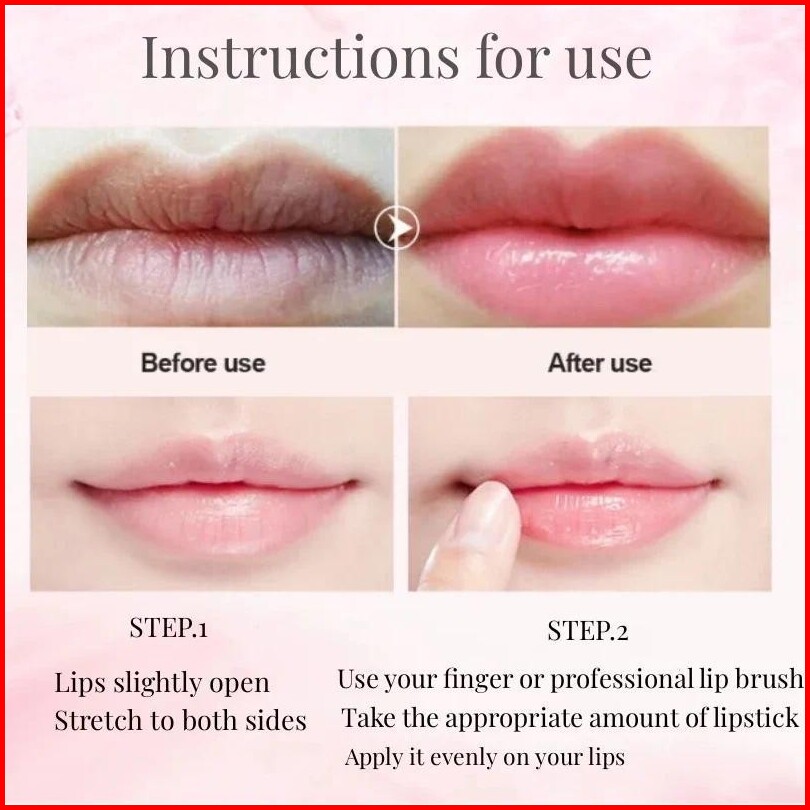 Instructions for use

Before use

After use

STEP.1

Lips slightly open
Stretch to both sides

STEP.2

Use your finger or professional lip brush
Take the appropriate amount of lipstick
Apply it evenly on your lips