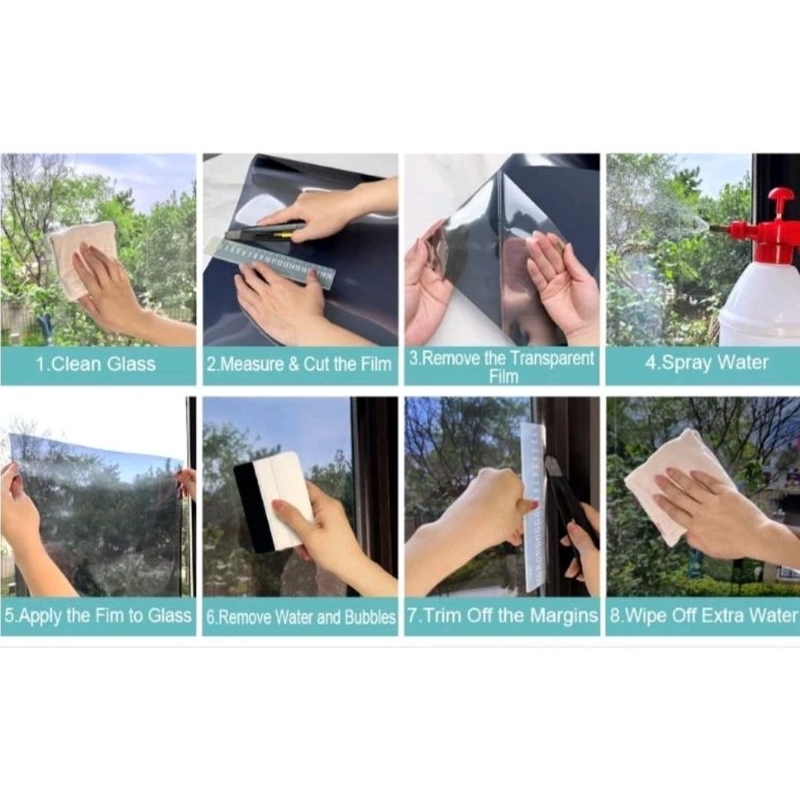 1.Clean Glass

2.Measure & Cut the Film

3.Remove the Transparent Film

4.Spray Water

5.Apply the Fim to Glass

6.Remove Water and Bubbles

7.Trim Off the Margins

8.Wipe Off Extra Water