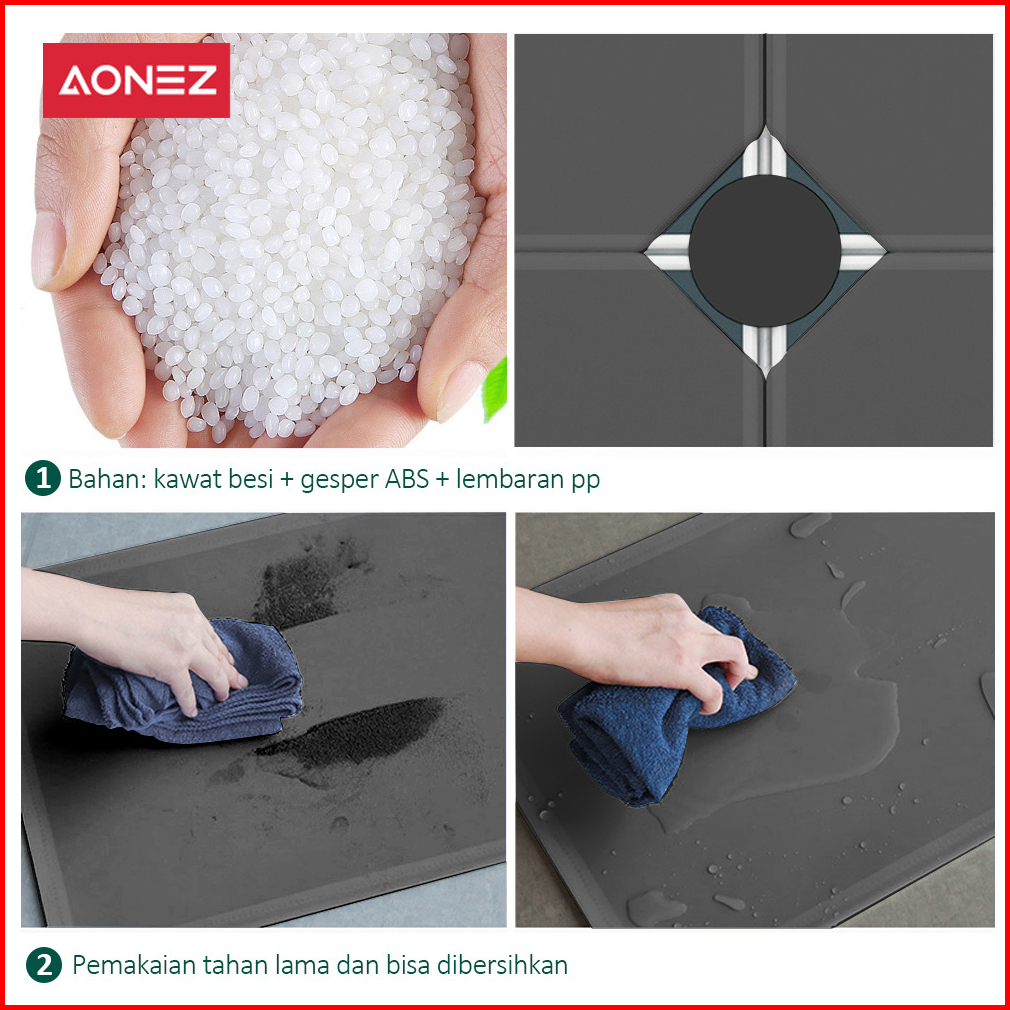 AONEZ

1 Bahan: kawat besi + gesper ABS + lembaran pp

2 Pemakaian tahan lama dan bisa dibersihkan