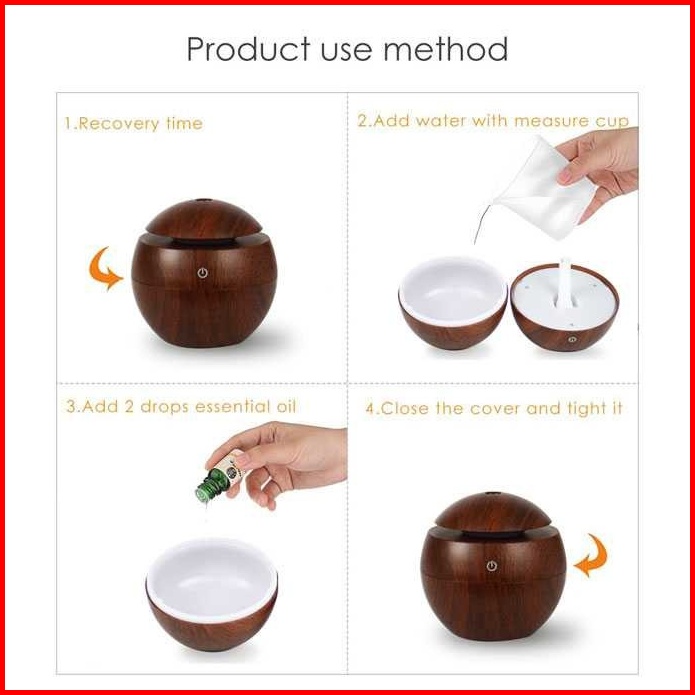 Product use method

1.Recovery time

2.Add water with measure cup

3.Add 2 drops essential oil

4.Close the cover and tight it