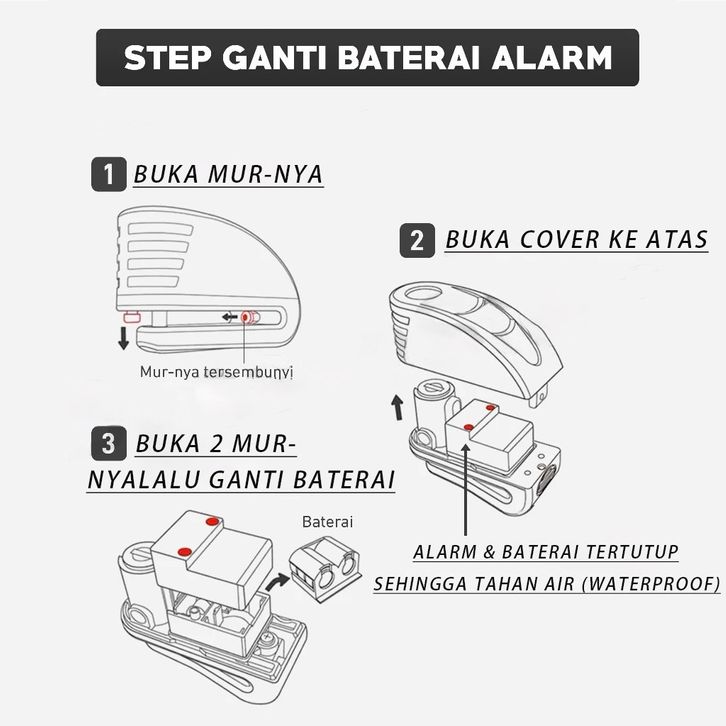 STEP GANTI BATERAI ALARM

1 BUKA MUR-NYA

Mur-nya tersembunyi

2 BUKA COVER KE ATAS

3 BUKA 2 MUR-NYALALU GANTI BATERAI

Baterai

ALARM & BATERAI TERTUTUP SEHINGGA TAHAN AIR (WATERPROOF)