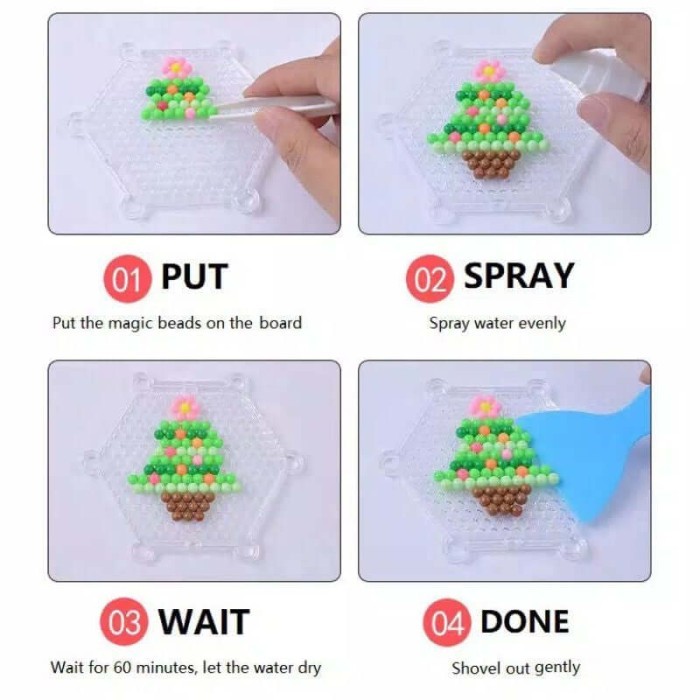 01 PUT

Put the magic beads on the board

02 SPRAY

Spray water evenly

03 WAIT

Wait for 60 minutes, let the water dry

04 DONE

Shovel out gently