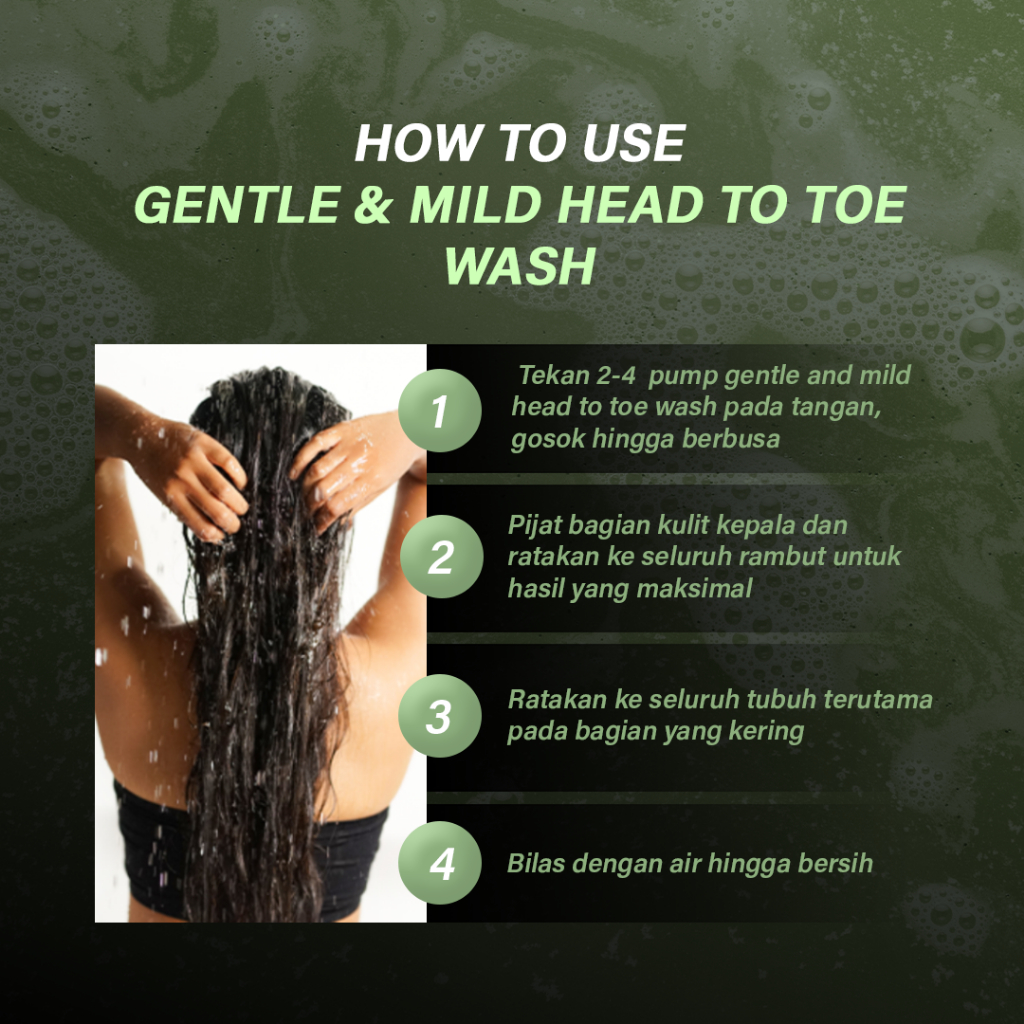 HOW TO USE
GENTLE & MILD HEAD TO TOE WASH

1
Tekan 2-4 pump gentle and mild head to toe wash pada tangan, gosok hingga berbusa

2
Pijat bagian kulit kepala dan ratakan ke seluruh rambut untuk hasil yang maksimal

3
Ratakan ke seluruh tubuh terutama pada bagian yang kering

4
Bilas dengan air hingga bersih