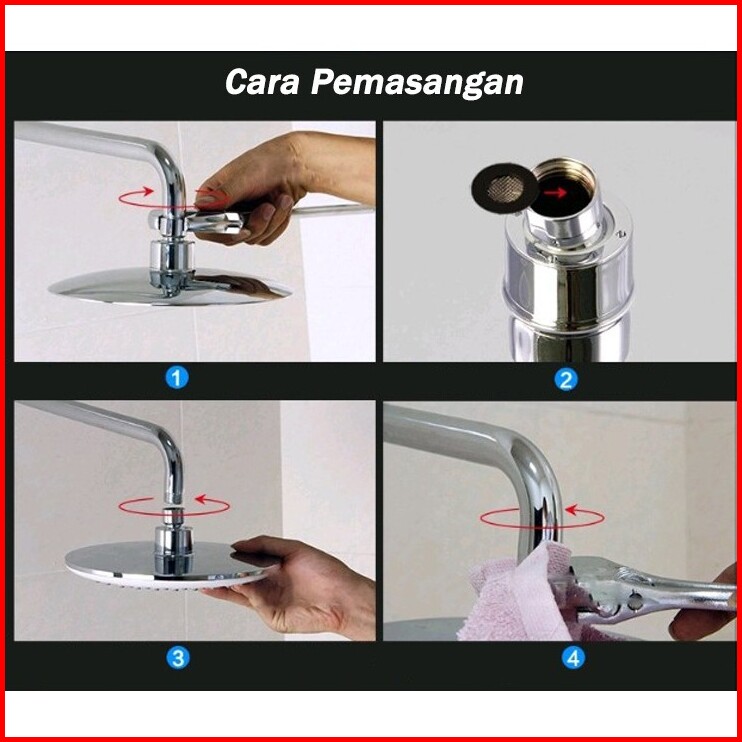 Cara Pemasangan

1

2

3

4