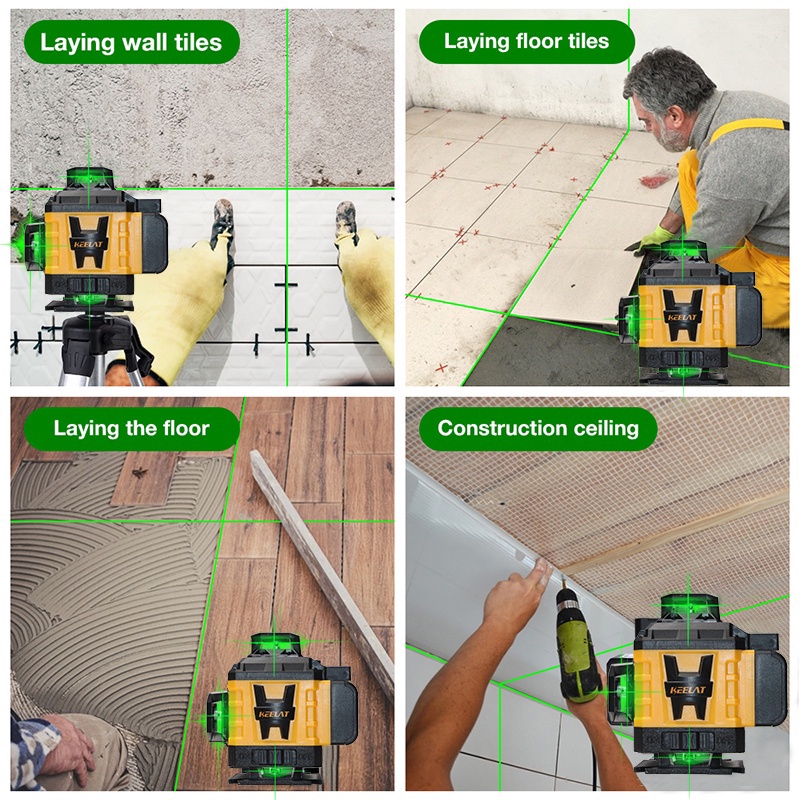 Laying wall tiles

KEELAT

Laying floor tiles

KEELAT

Laying the floor

KEELAT

Construction ceiling

KEELAT