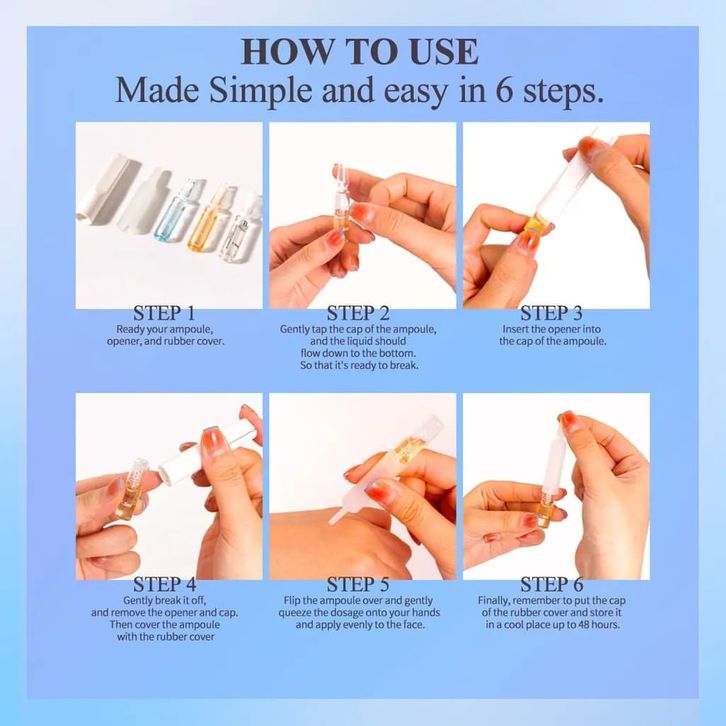 HOW TO USE
Made Simple and easy in 6 steps.

STEP 1
Ready your ampoule, opener, and rubber cover.

STEP 2
Gently tap the cap of the ampoule, and the liquid should flow down to the bottom. So that it's ready to break.

STEP 3
Insert the opener into the cap of the ampoule.

STEP 4
Gently break it off, and remove the opener and cap. Then cover the ampoule with the rubber cover

STEP 5
Flip the ampoule over and gently queeze the dosage onto your hands and apply evenly to the face.

STEP 6
Finally, remember to put the cap of the rubber cover and store it in a cool place up to 48 hours.