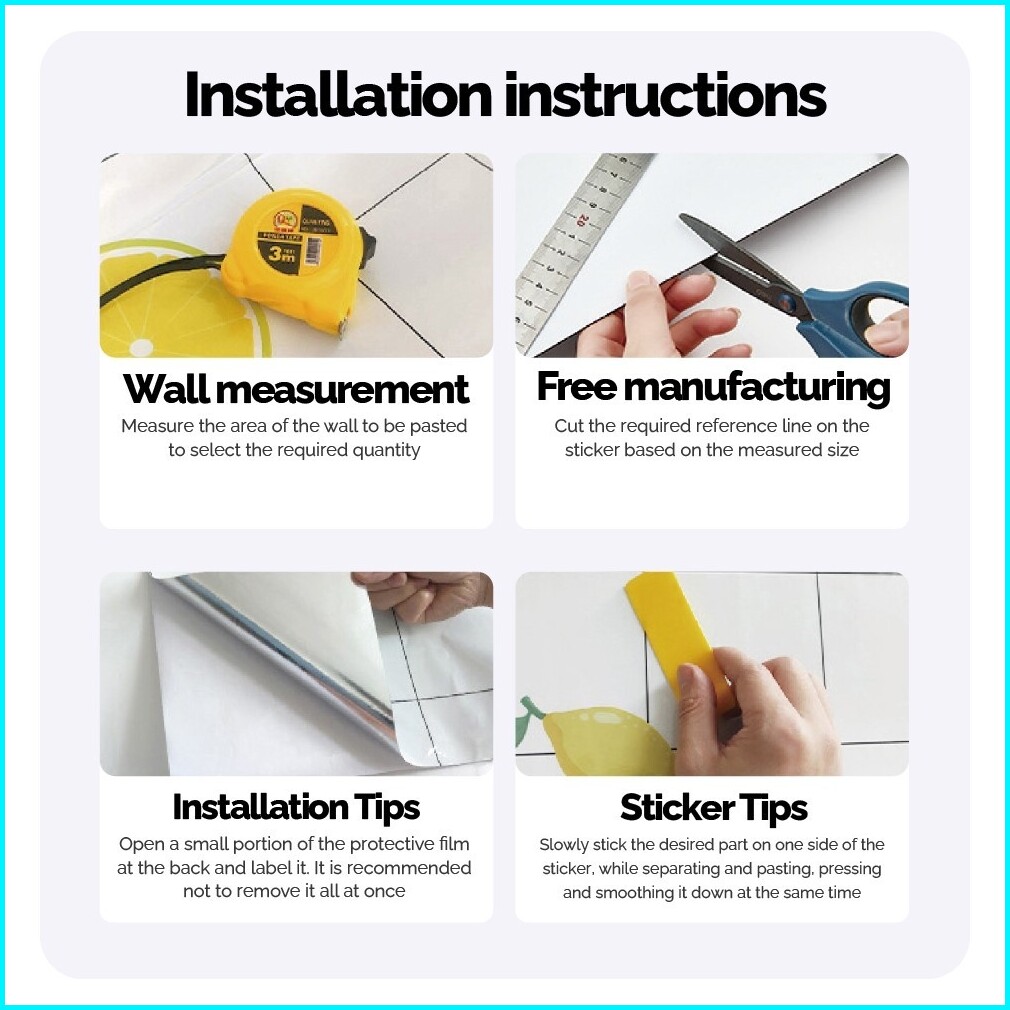 Installation instructions

3m

Wall measurement

Measure the area of the wall to be pasted to select the required quantity

Free manufacturing

Cut the required reference line on the sticker based on the measured size

Installation Tips

Open a small portion of the protective film at the back and label it. It is recommended not to remove it all at once

Sticker Tips

Slowly stick the desired part on one side of the sticker, while separating and pasting, pressing and smoothing it down at the same time