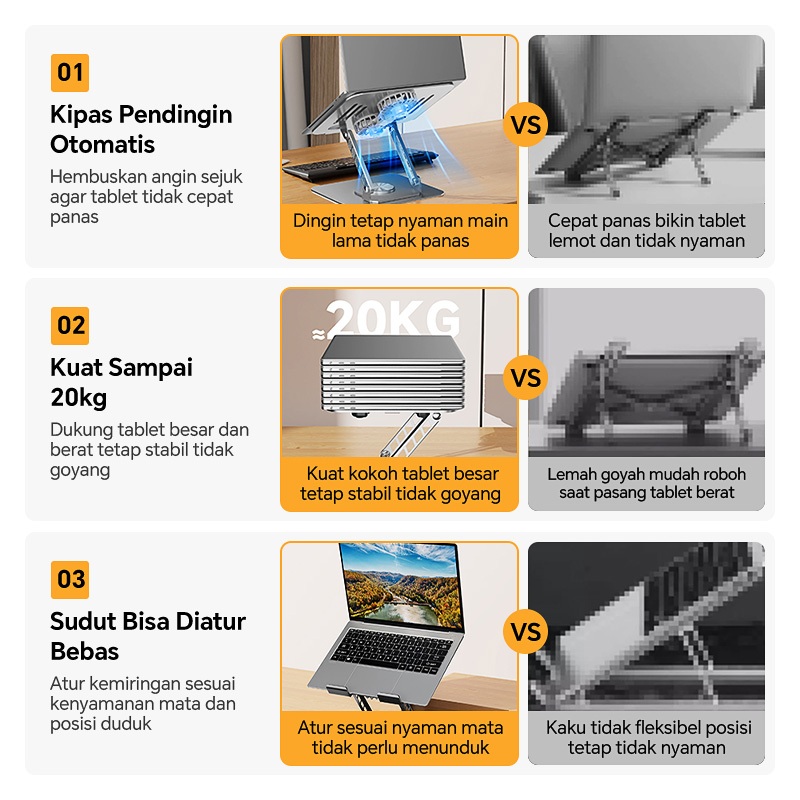 01

Kipas Pendingin Otomatis

Hembuskan angin sejuk agar tablet tidak cepat panas

Dingin tetap nyaman main lama tidak panas

VS

Cepat panas bikin tablet lemot dan tidak nyaman

02

Kuat Sampai 20kg

Dukung tablet besar dan berat tetap stabil tidak goyang

≈20KG

Kuat kokoh tablet besar tetap stabil tidak goyang

VS

Lemah goyah mudah roboh saat pasang tablet berat

03

Sudut Bisa Diatur Bebas

Atur kemiringan sesuai kenyamanan mata dan posisi duduk

Atur sesuai nyaman mata tidak perlu menunduk

VS

Kaku tidak fleksibel posisi tetap tidak nyaman