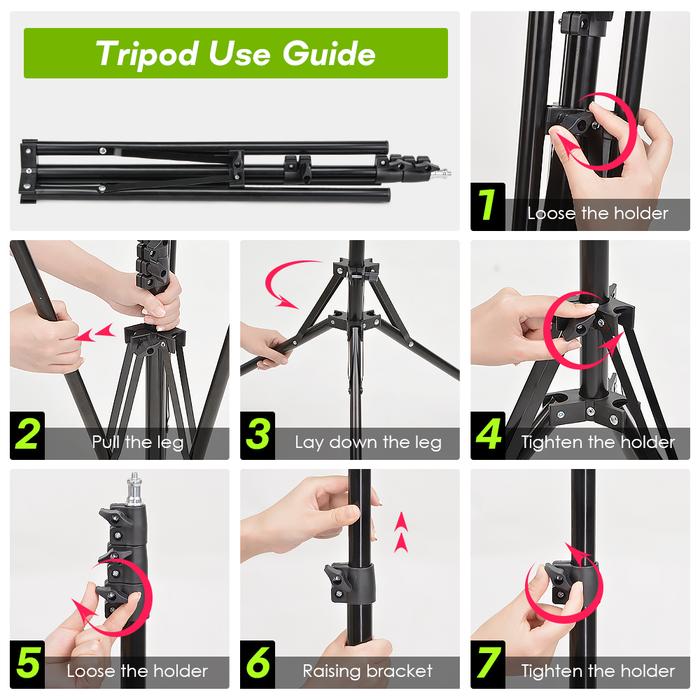 Tripod Use Guide

1 Loose the holder

2 Pull the leg

3 Lay down the leg

4 Tighten the holder

5 Loose the holder

6 Raising bracket

7 Tighten the holder