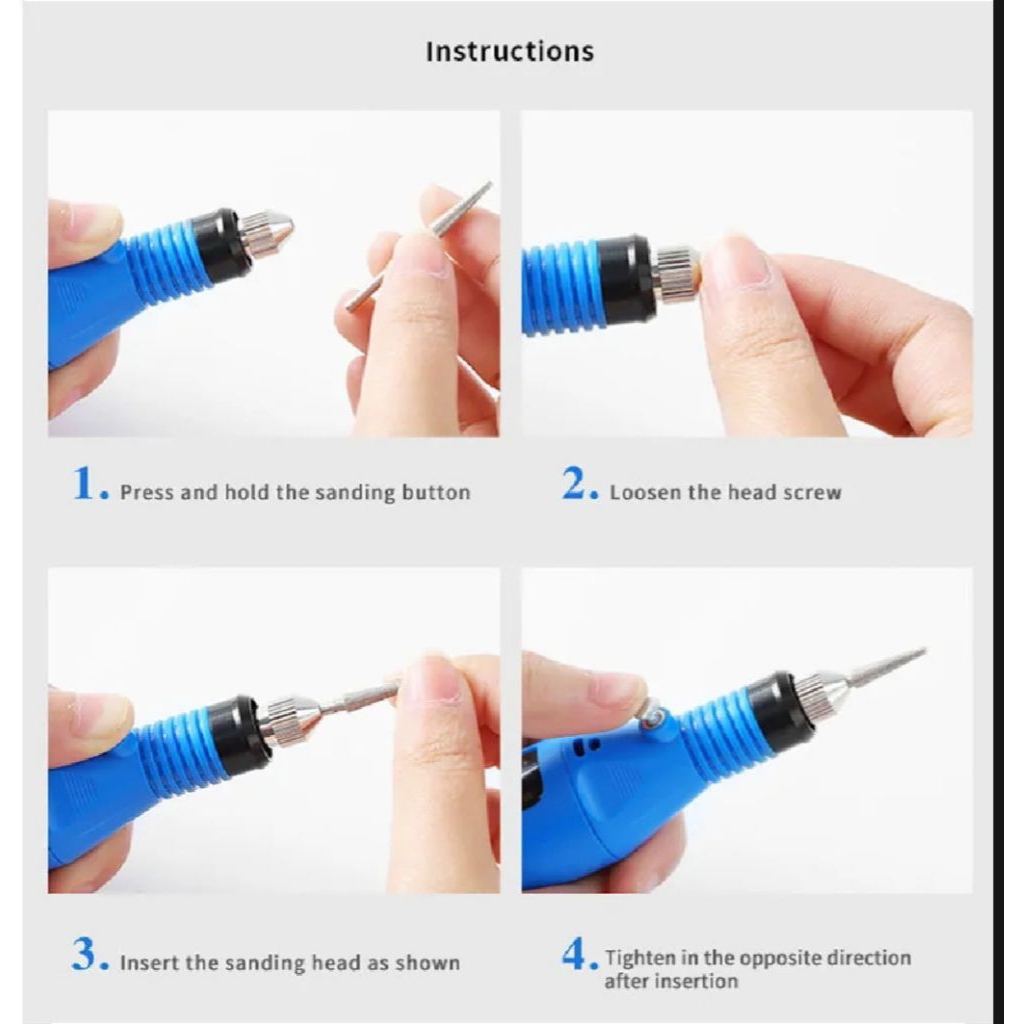 Instructions

1. Press and hold the sanding button

2. Loosen the head screw

3. Insert the sanding head as shown

4. Tighten in the opposite direction after insertion