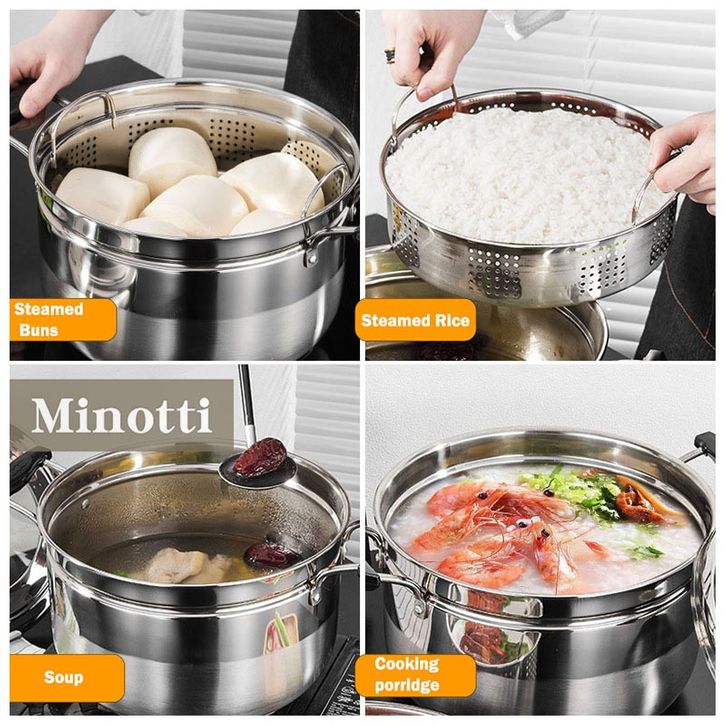 Steamed Buns

Steamed Rice

Minotti

Soup

Cooking porridge