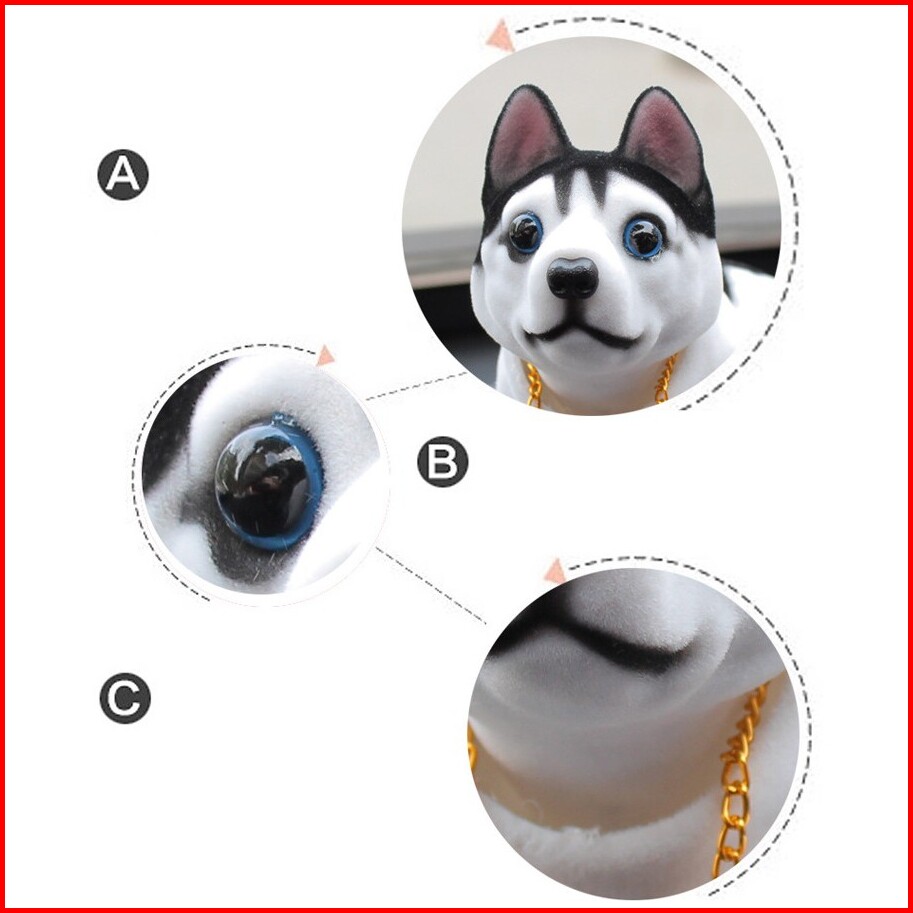 A

B

C