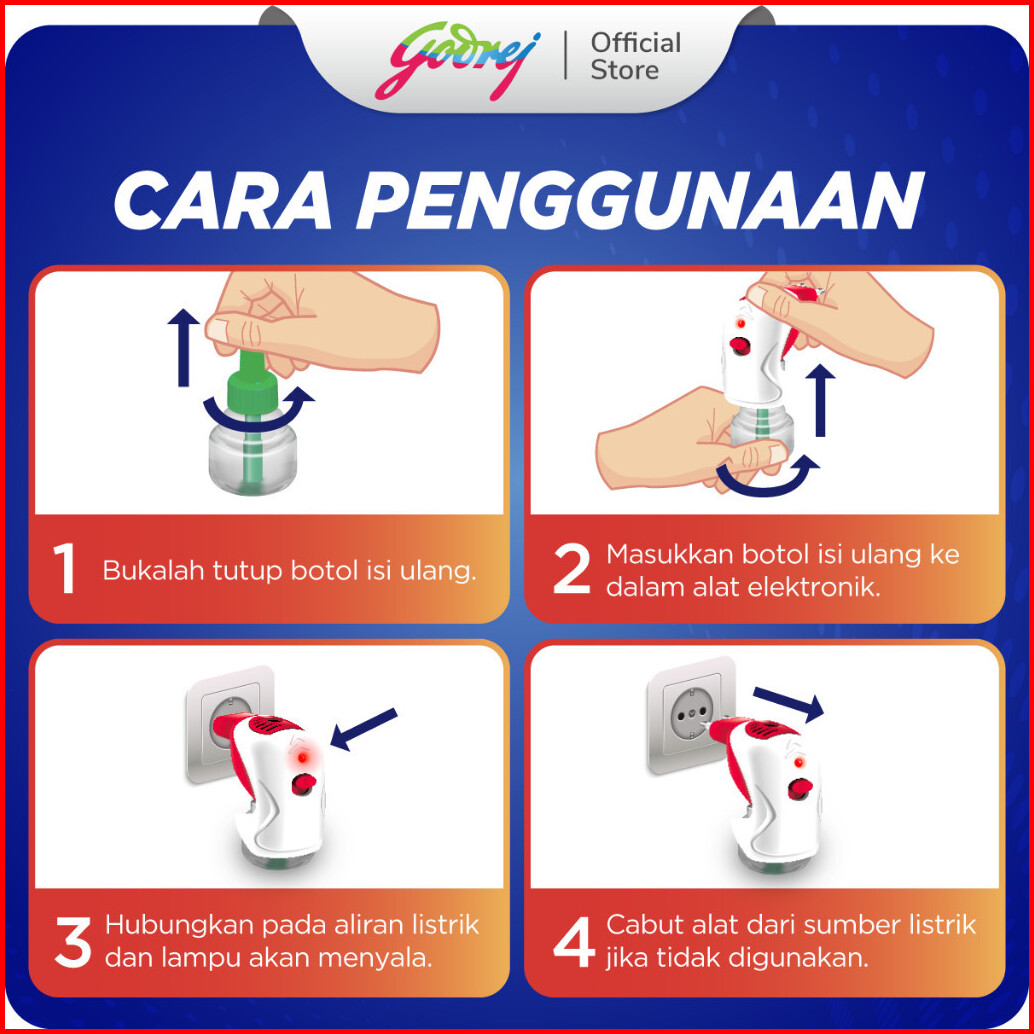 Godrej | Official Store

CARA PENGGUNAAN

1 Bukalah tutup botol isi ulang.

2 Masukkan botol isi ulang ke dalam alat elektronik.

3 Hubungkan pada aliran listrik dan lampu akan menyala.

4 Cabut alat dari sumber listrik jika tidak digunakan.