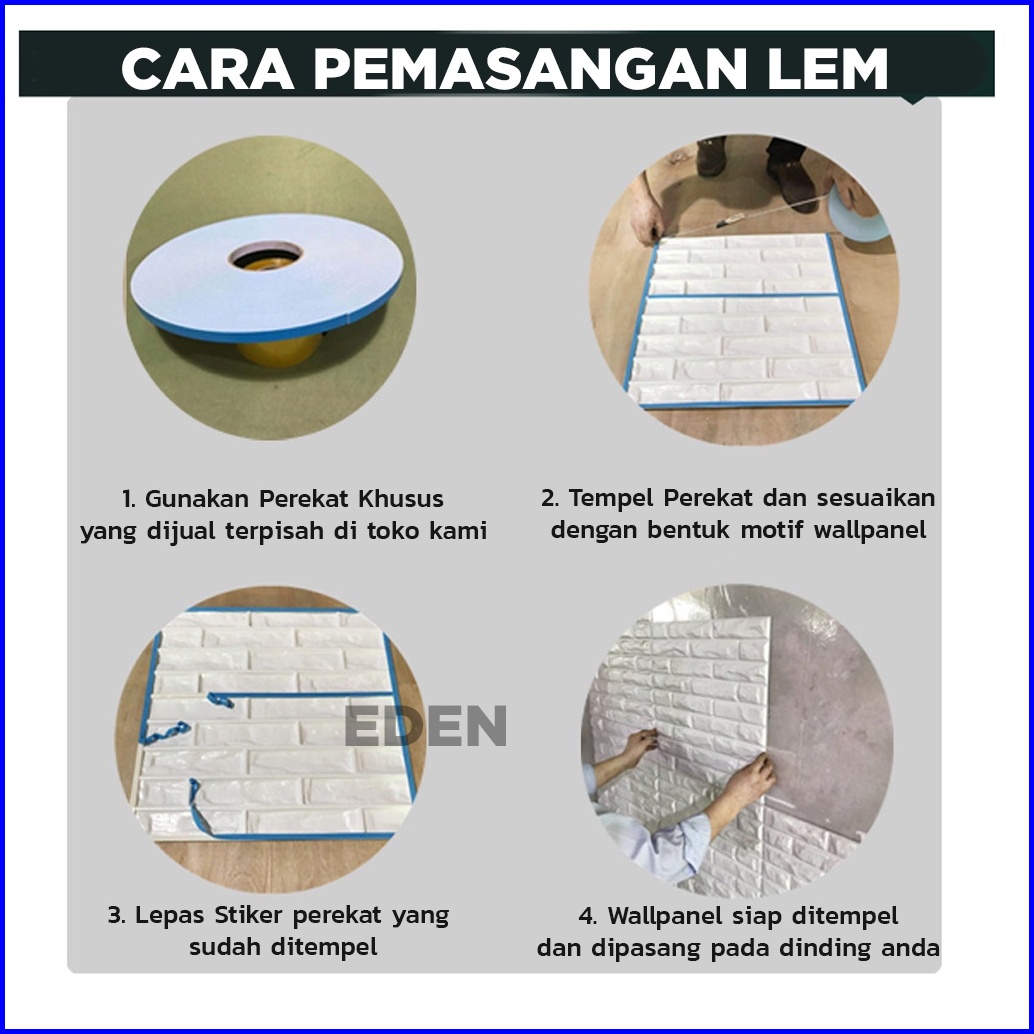 CARA PEMASANGAN LEM

1. Gunakan Perekat Khusus yang dijual terpisah di toko kami

2. Tempel Perekat dan sesuaikan dengan bentuk motif wallpanel

EDEN

3. Lepas Stiker perekat yang sudah ditempel

4. Wallpanel siap ditempel dan dipasang pada dinding anda