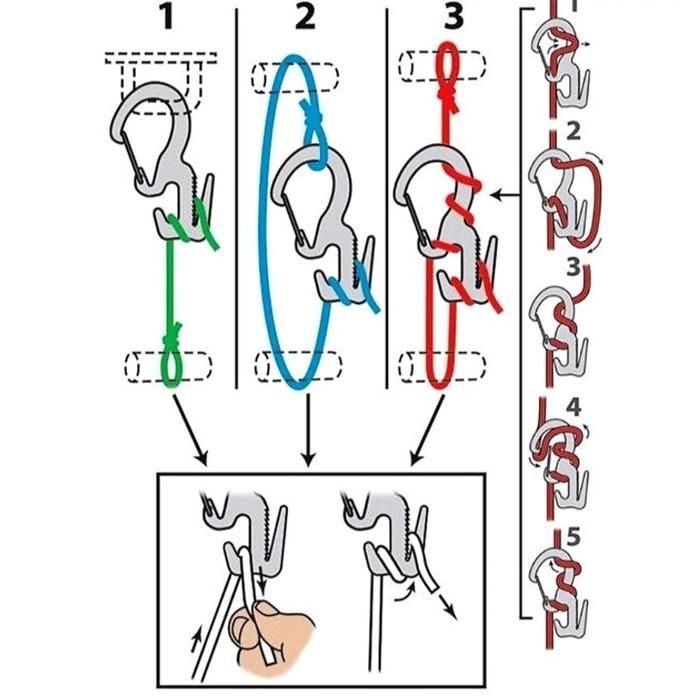 1

2

3

1

2

3

4

5