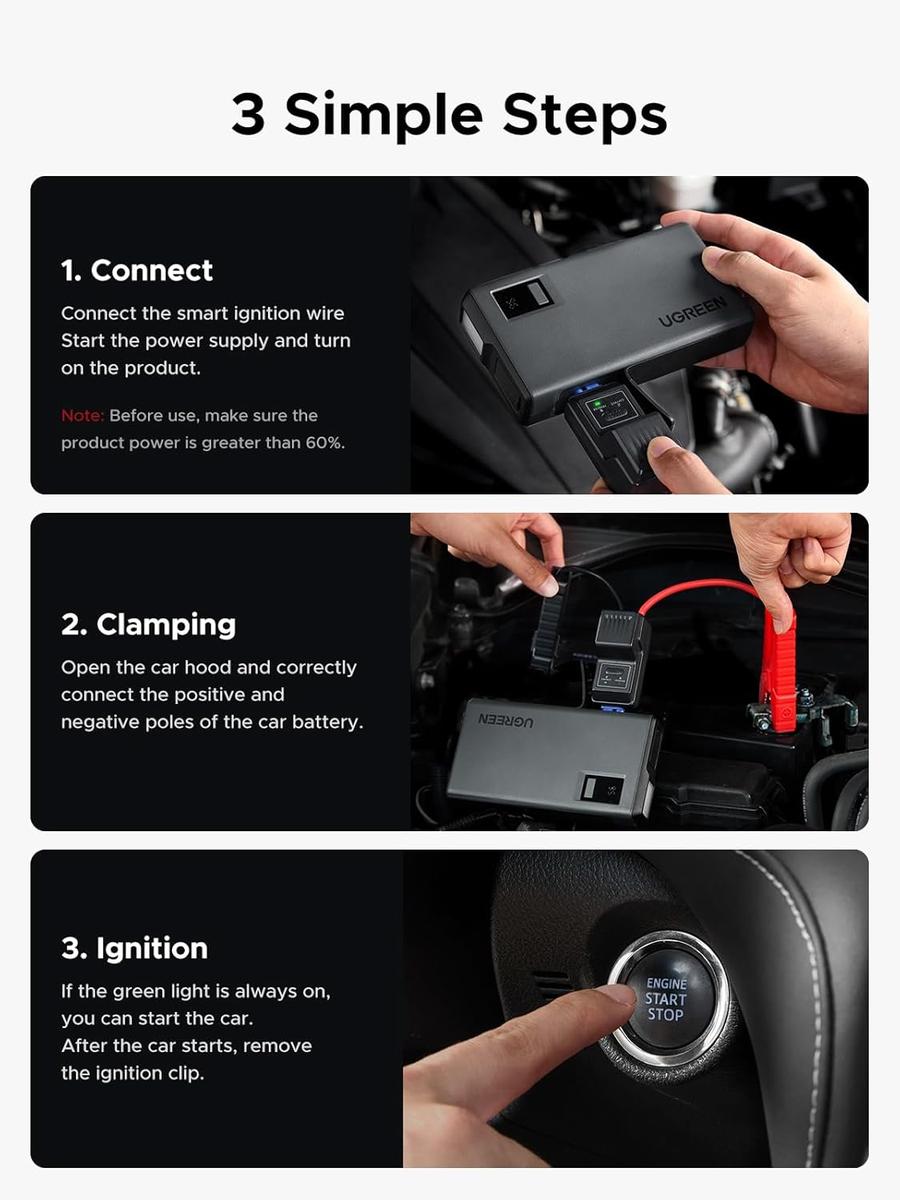 3 Simple Steps

1. Connect

Connect the smart ignition wire Start the power supply and turn on the product.

Note: Before use, make sure the product power is greater than 60%.

UGREEN

2. Clamping

Open the car hood and correctly connect the positive and negative poles of the car battery.

UGREEN

3. Ignition

If the green light is always on, you can start the car. After the car starts, remove the ignition clip.

ENGINE START STOP