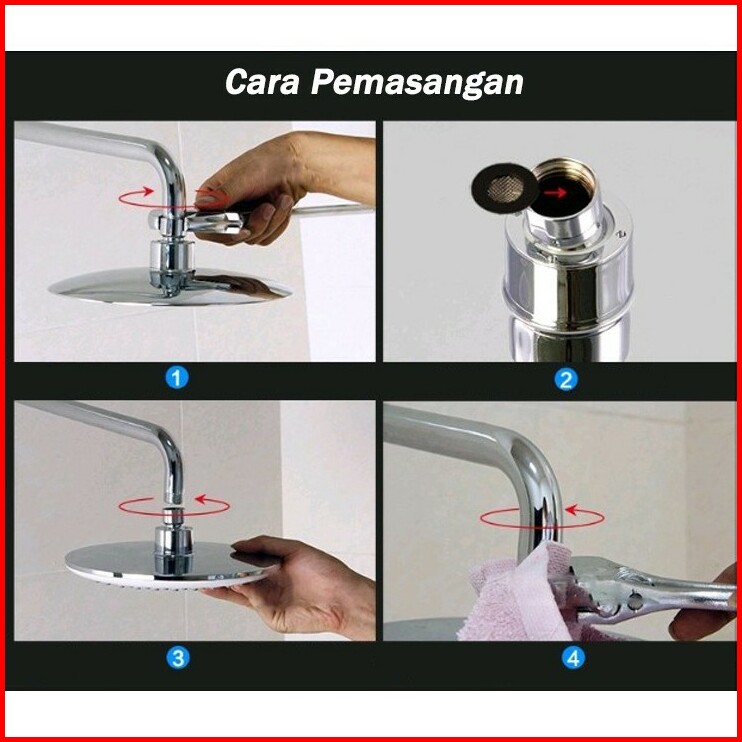 Cara Pemasangan

1

2

3

4