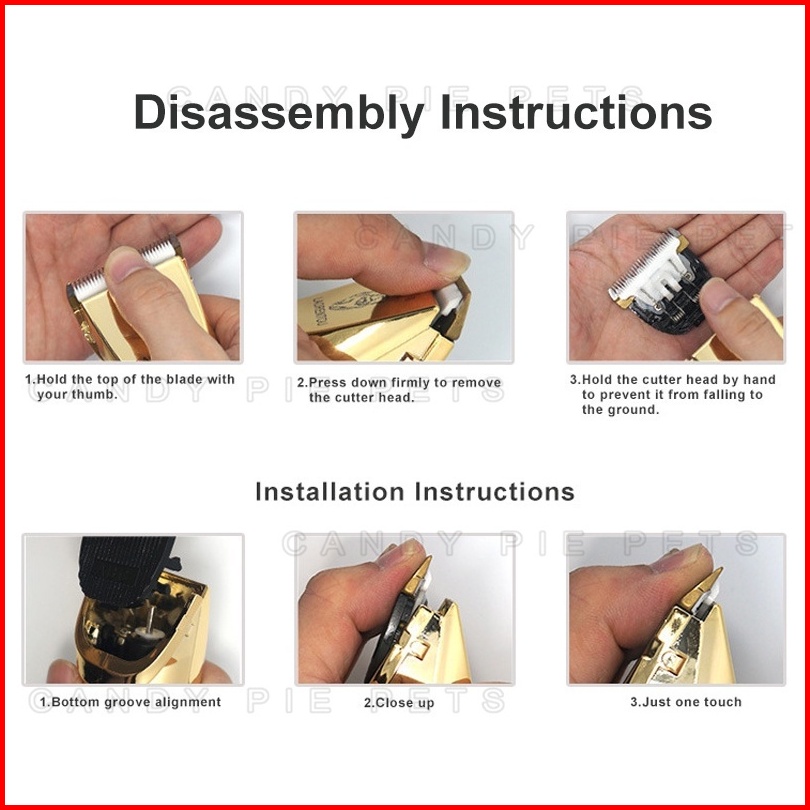 CANDY PIE PETS

Disassembly Instructions

CANDY PIE PET

1.Hold the top of the blade with your thumb.

2.Press down firmly to remove the cutter head.

3.Hold the cutter head by hand to prevent it from falling to the ground.

CANDY PIE PETS

Installation Instructions

CANDY PIE PETS

1.Bottom groove alignment

2.Close up

3.Just one touch

CANDY PIE PETS