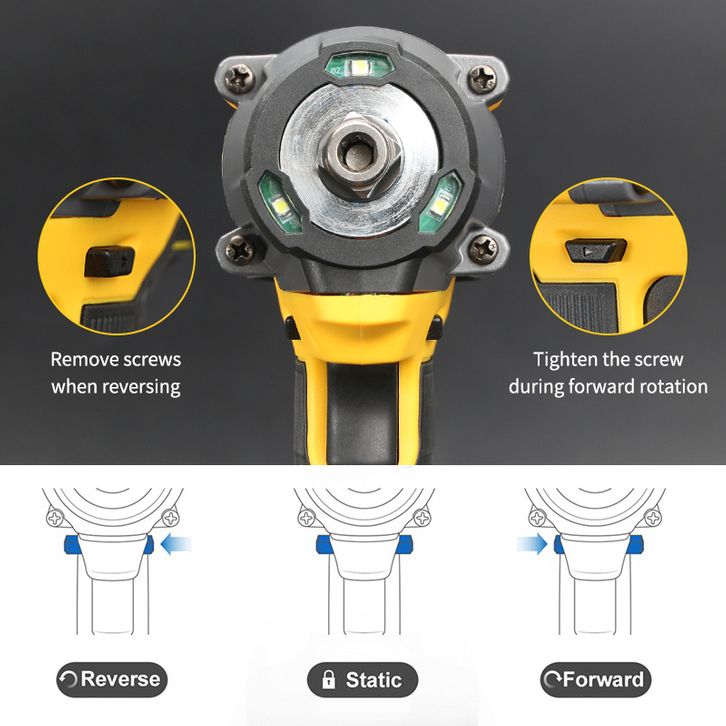 Remove screws when reversing

Tighten the screw during forward rotation

Reverse

Static

Forward