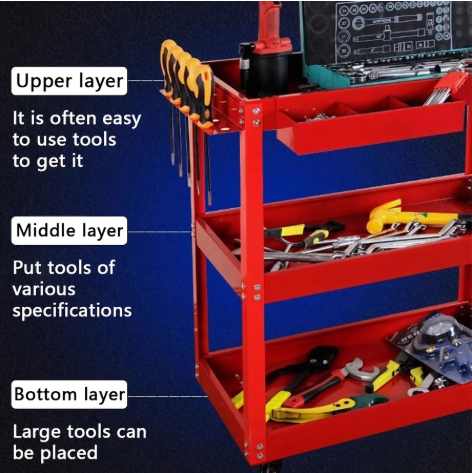 Upper layer

It is often easy to use tools to get it

Middle layer

Put tools of various specifications

Bottom layer

Large tools can be placed