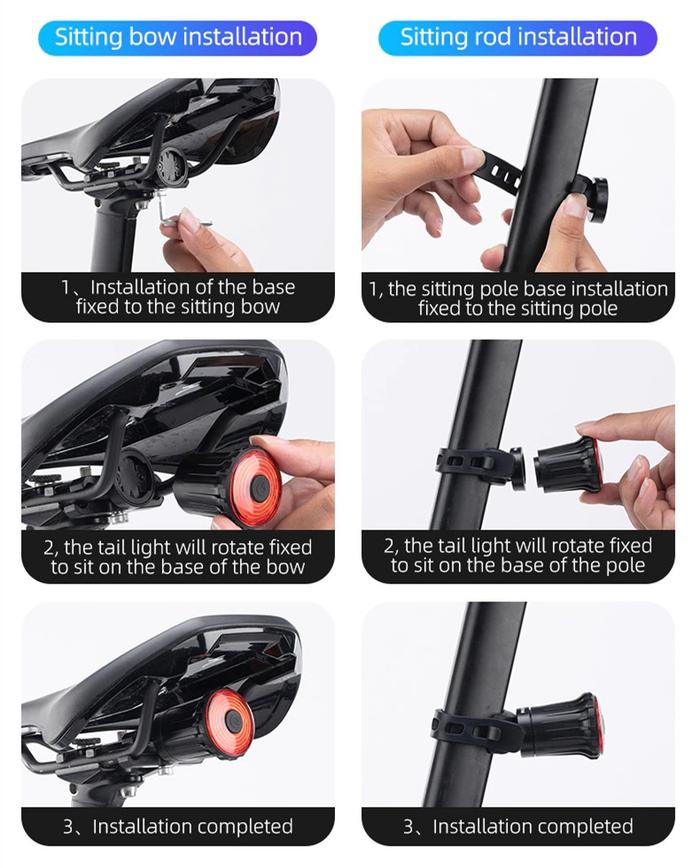 Sitting bow installation

1、Installation of the base fixed to the sitting bow

2, the tail light will rotate fixed to sit on the base of the bow

3、Installation completed

Sitting rod installation

1, the sitting pole base installation fixed to the sitting pole

2, the tail light will rotate fixed to sit on the base of the pole

3、Installation completed