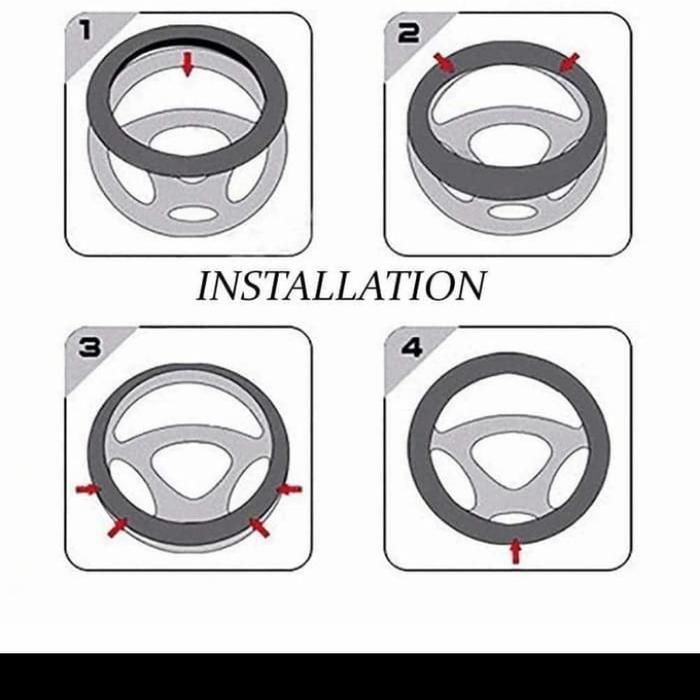 1

2

INSTALLATION

3

4