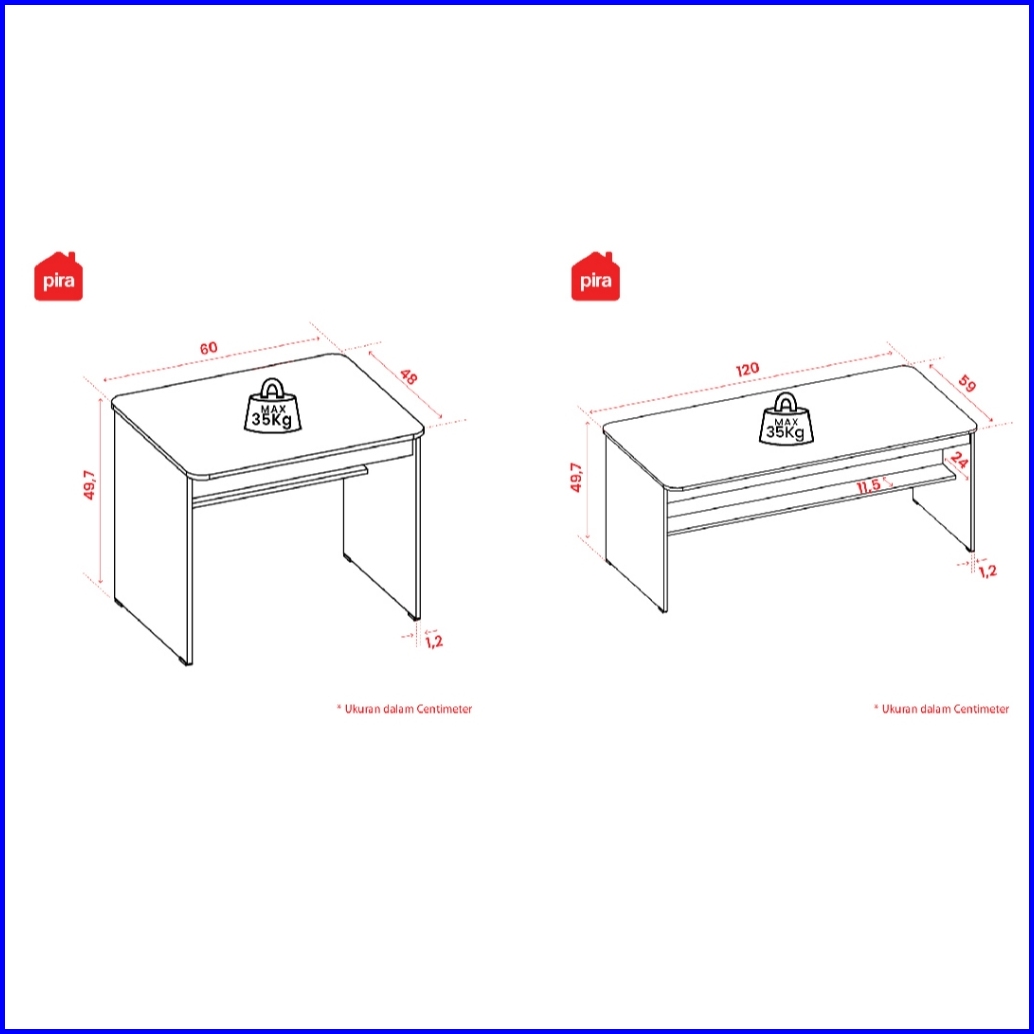 pira

60

48

MAX 35Kg

49,7

1,2

* Ukuran dalam Centimeter

pira

120

59

MAX 35Kg

49,7

24

11,5

1,2

* Ukuran dalam Centimeter