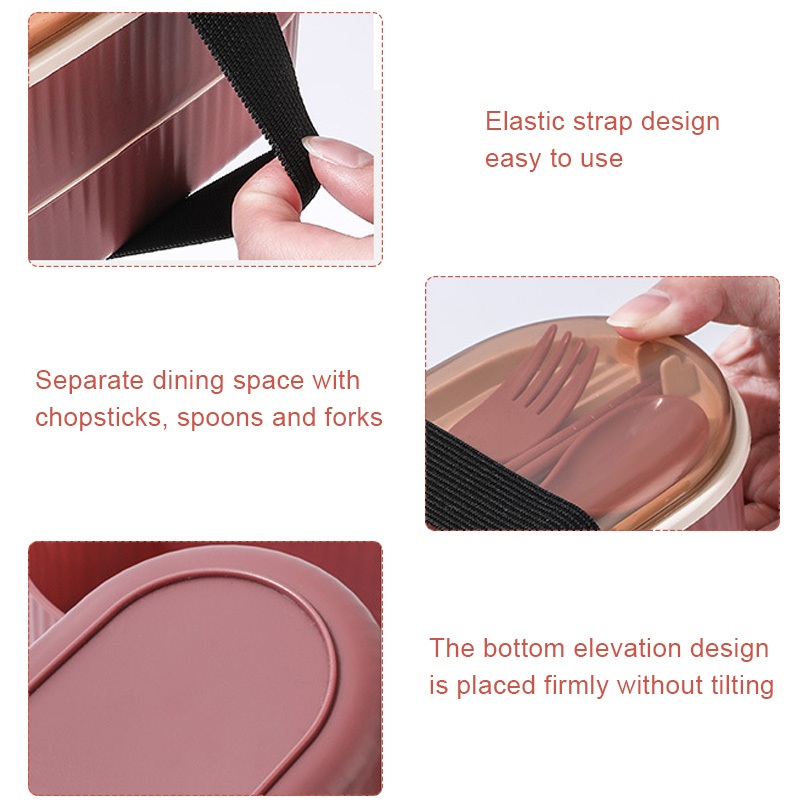 Elastic strap design easy to use

Separate dining space with chopsticks, spoons and forks

The bottom elevation design is placed firmly without tilting